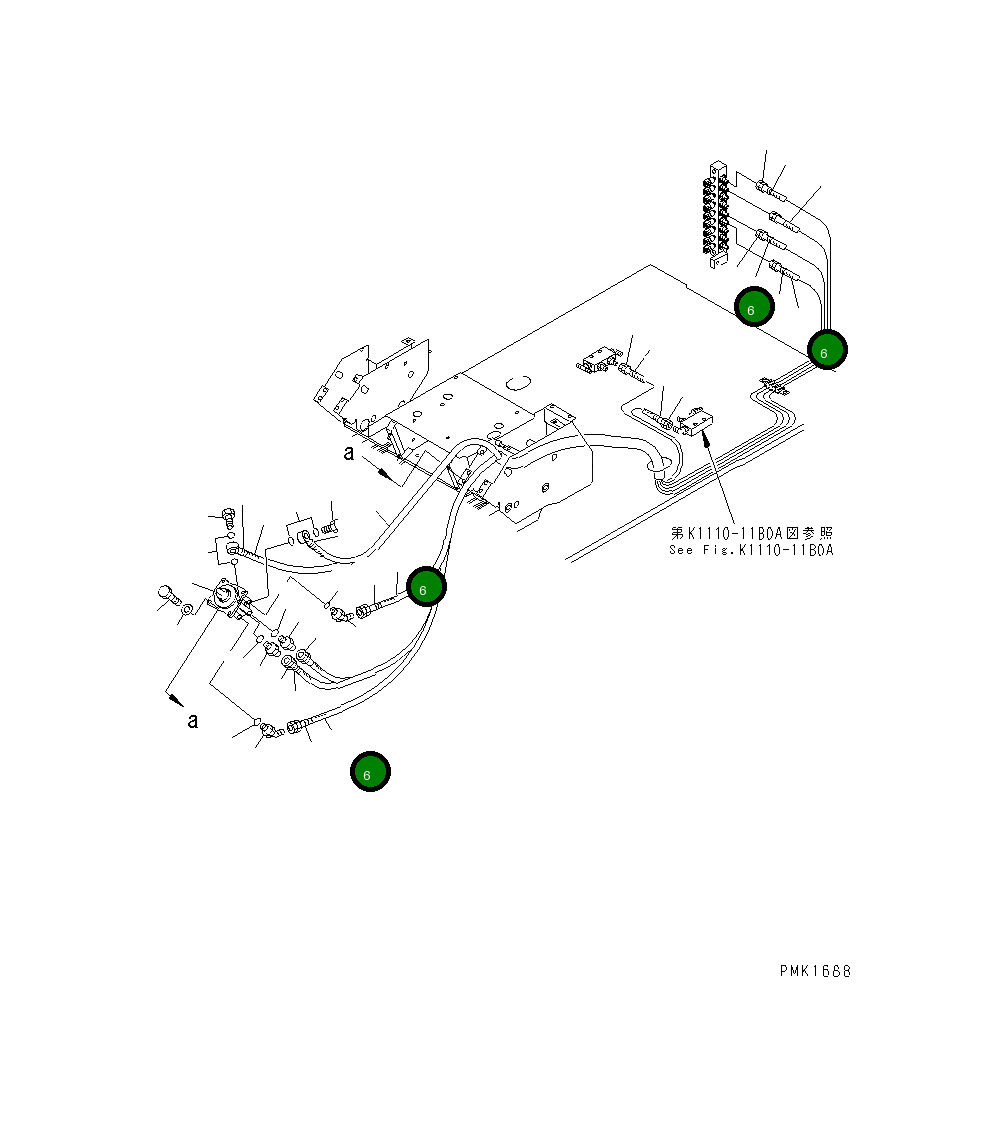 6

6

a

第K1110-11B0A図参照
See Fig.K1110-11B0A

6

a

6

PMK1688