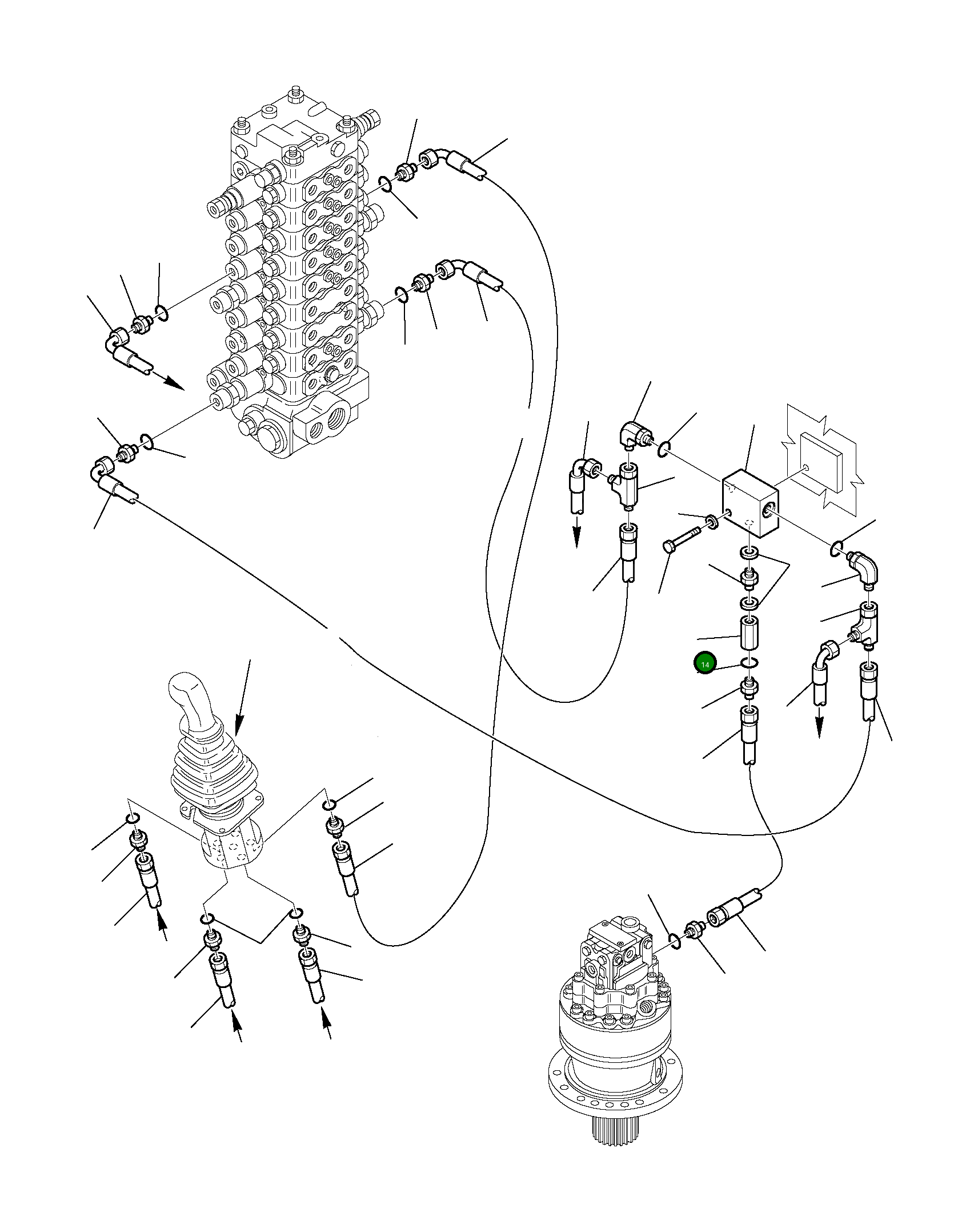 14