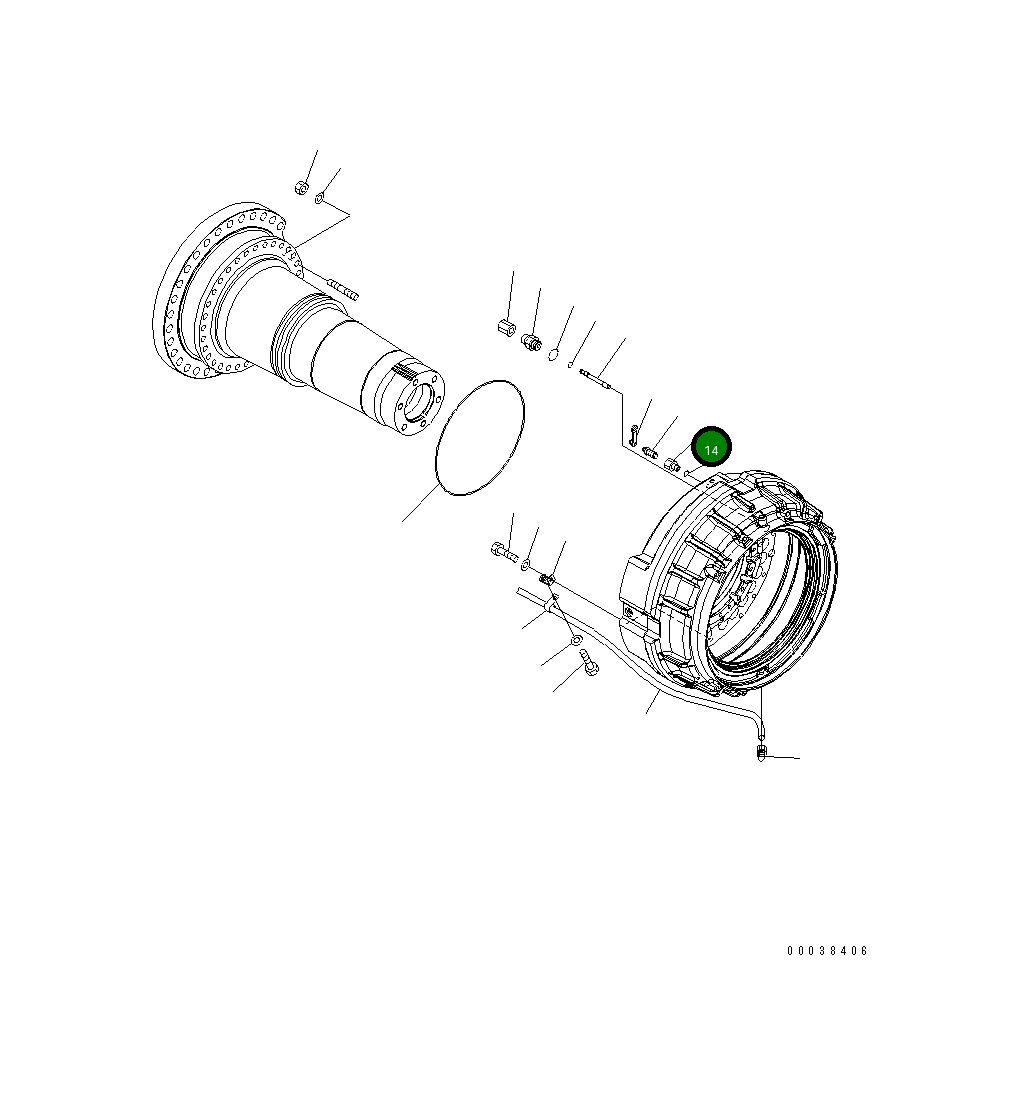 14

00038406