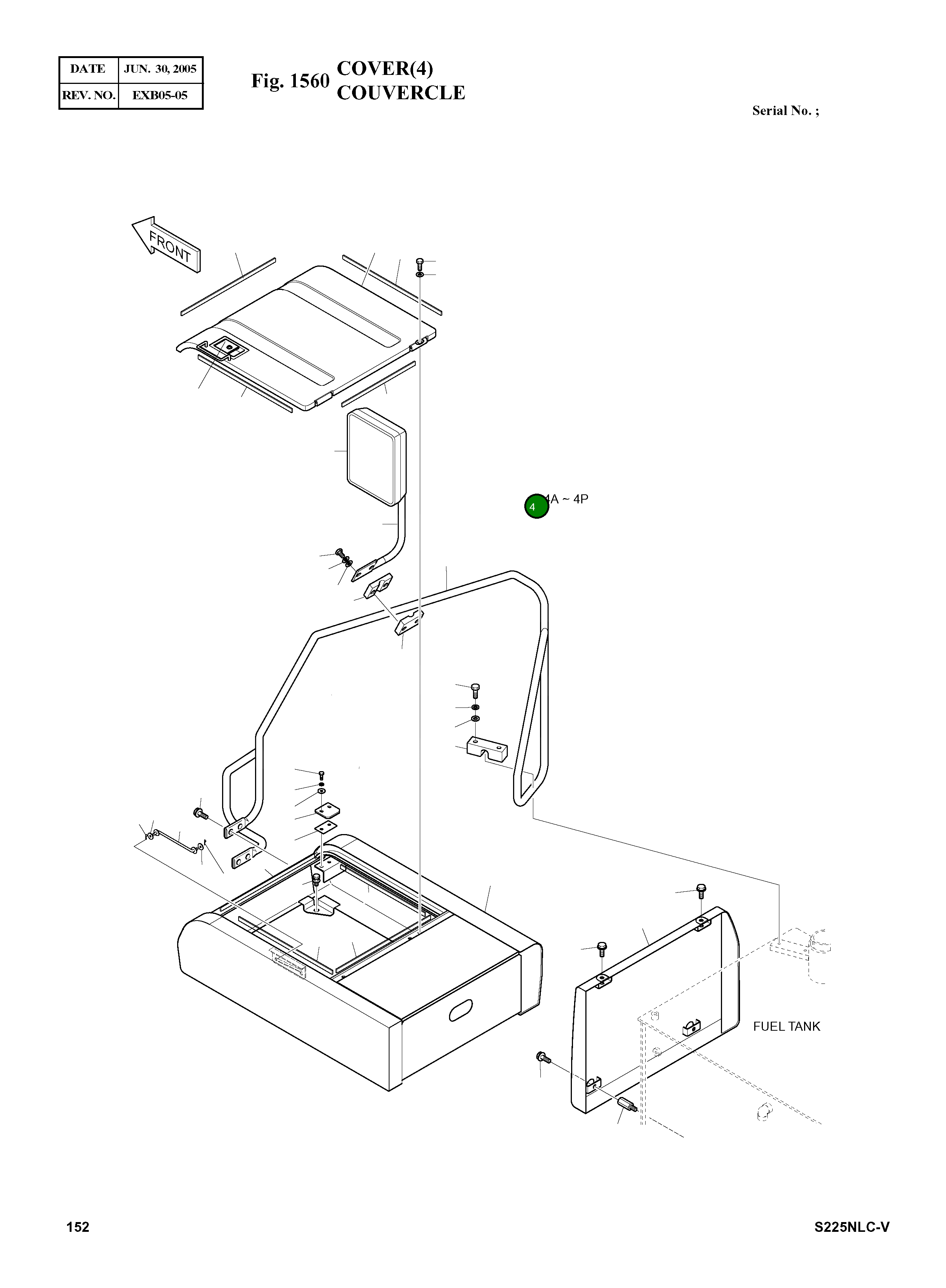 | DATE | JUN. 30, 2005 |
|---|---|
| REV. NO. | EXB05-05 |

Fig. 1560 COVER(4)
COUVERCLE

Serial No. ;

FRONT

4 4A ~ 4P

FUEL TANK

152

S225NLC-V