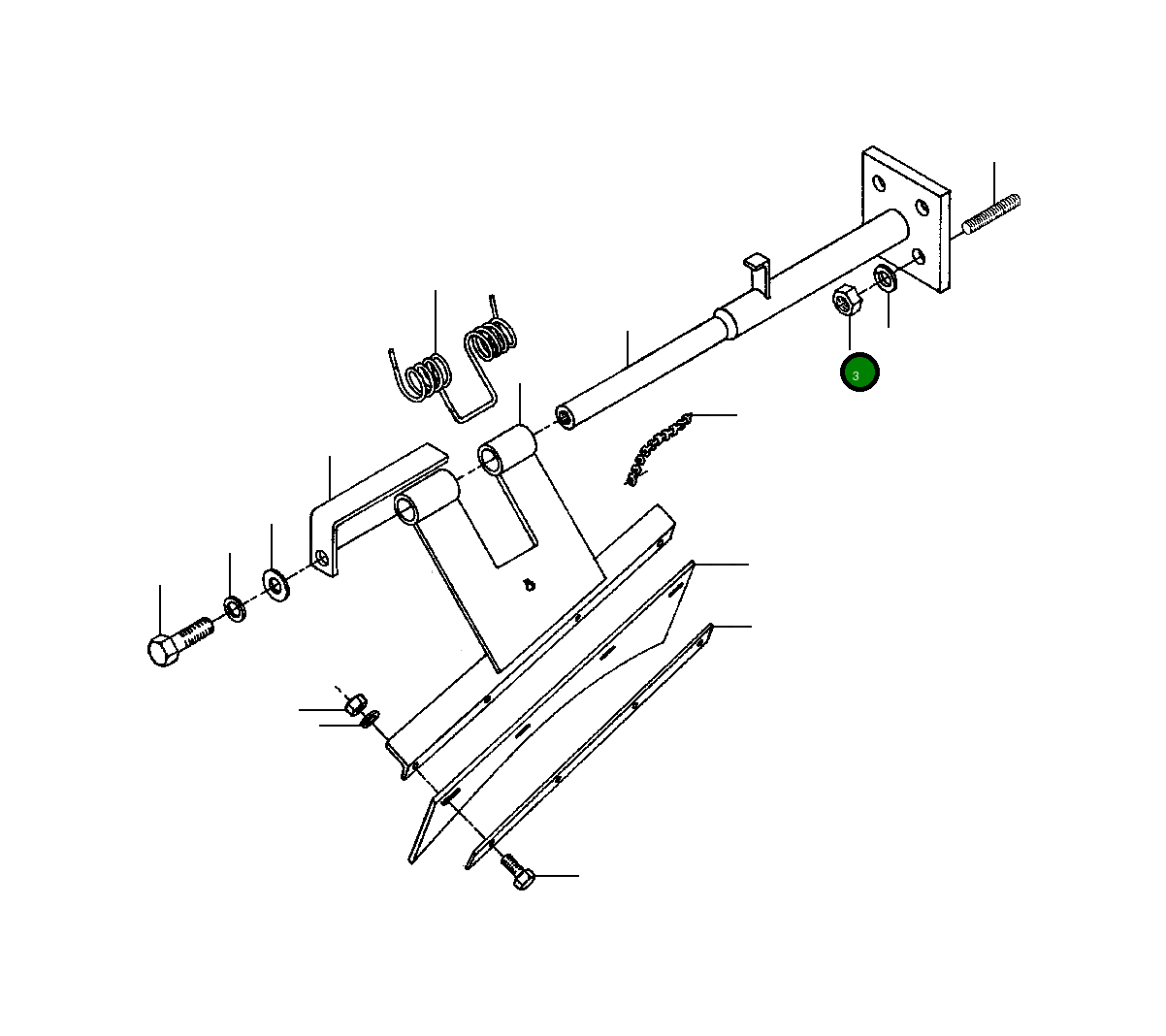 3