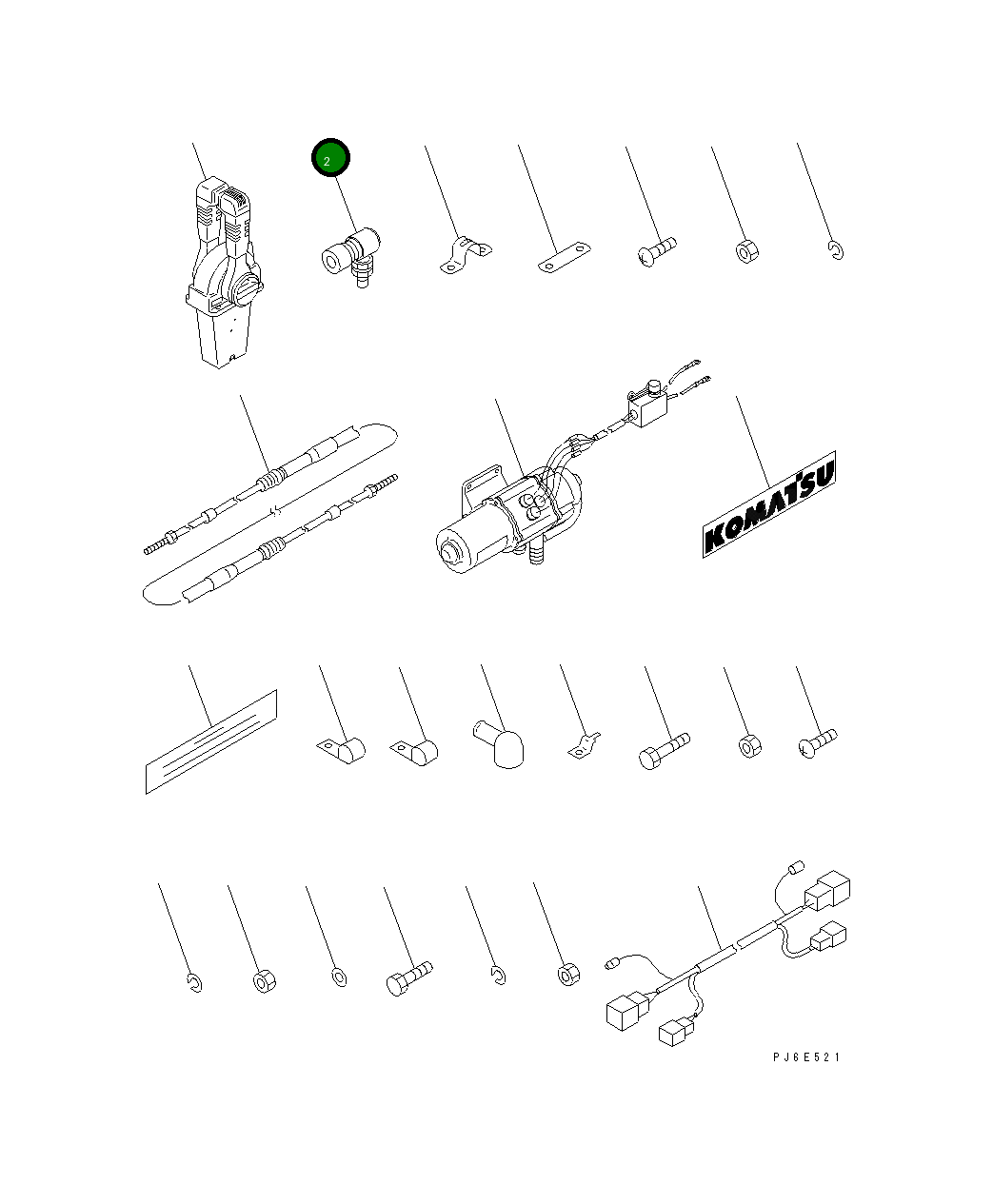 2

KOMATSU

PJ6E521