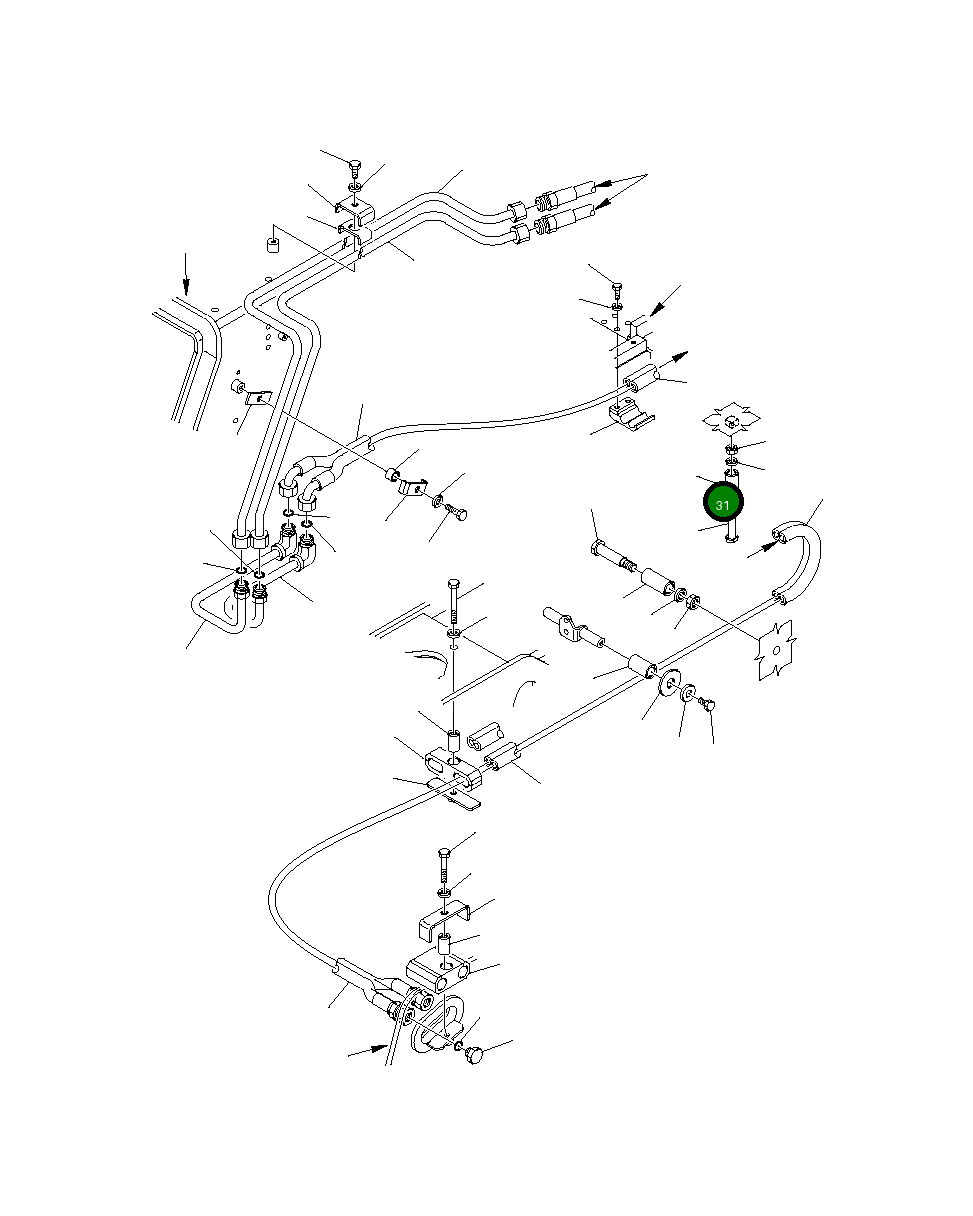 31