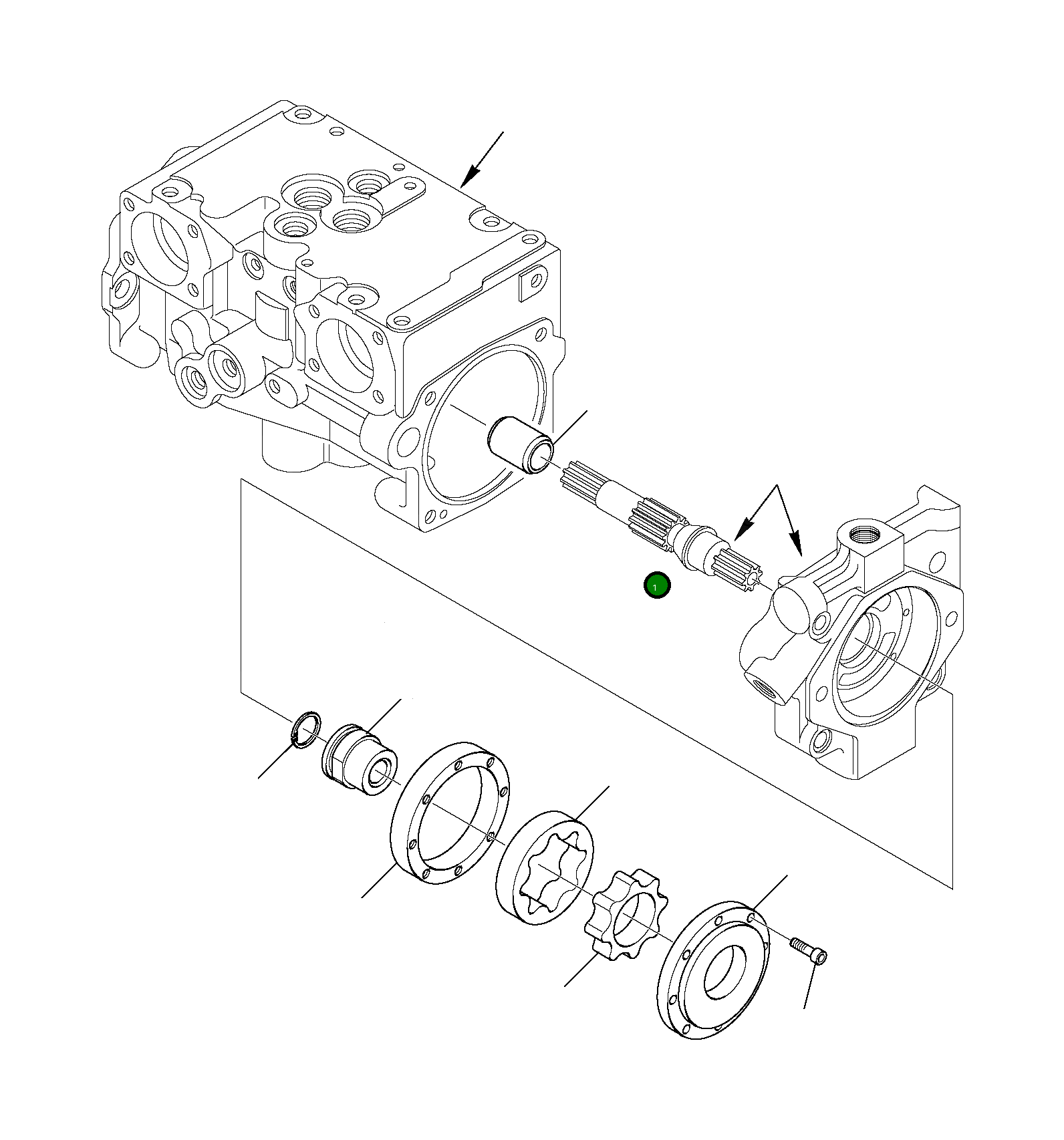 1