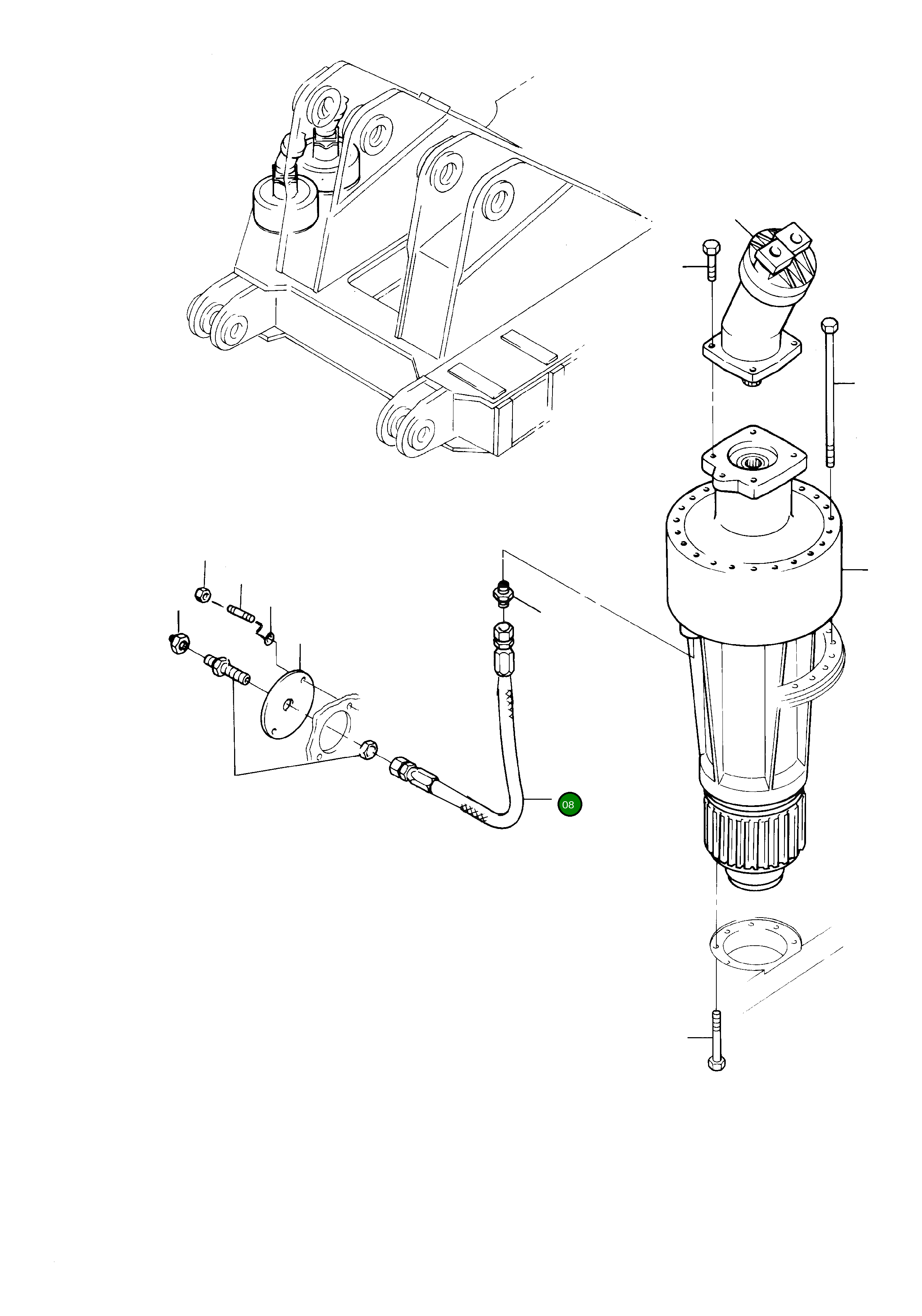 08