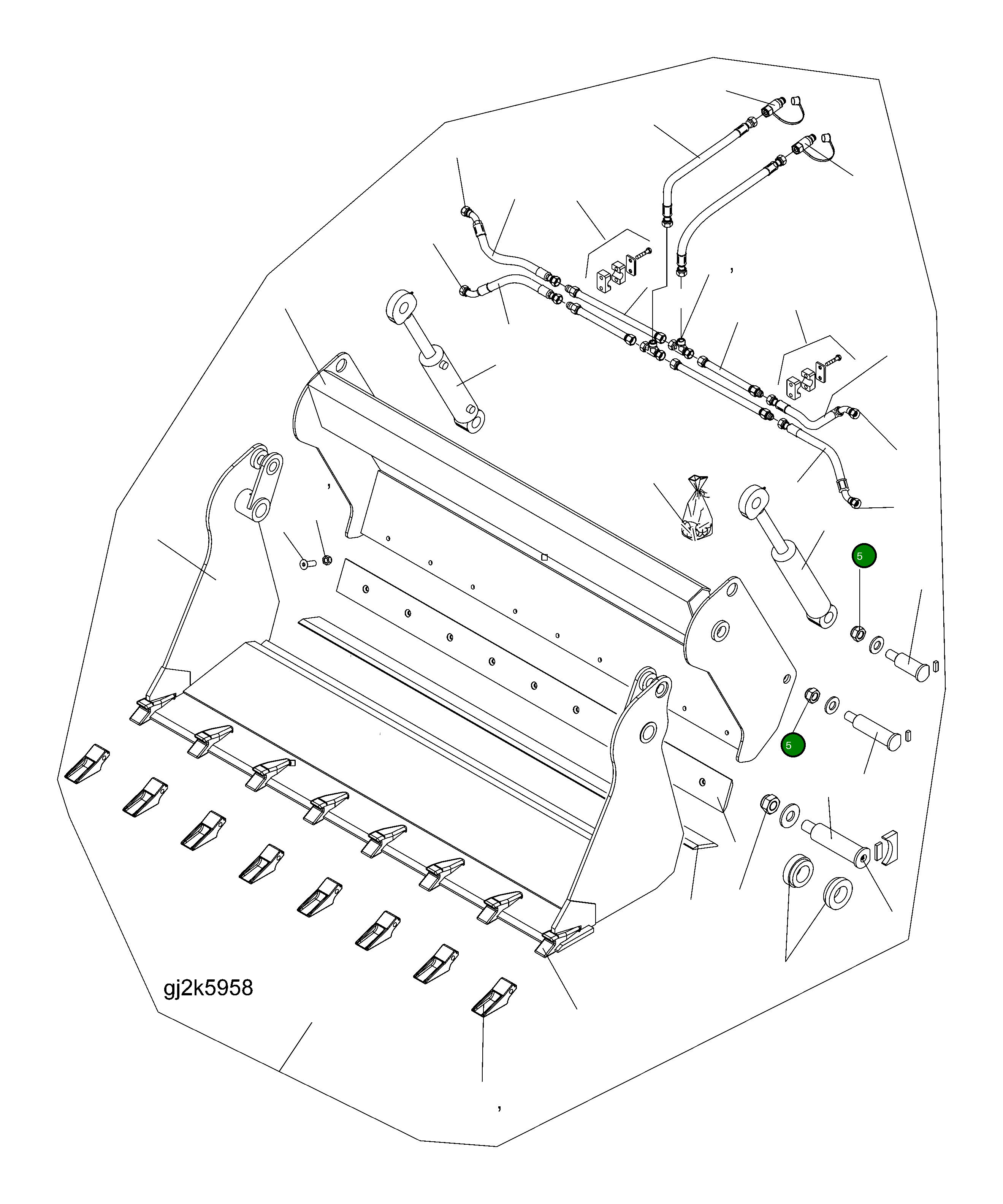 5

5

gj2k5958