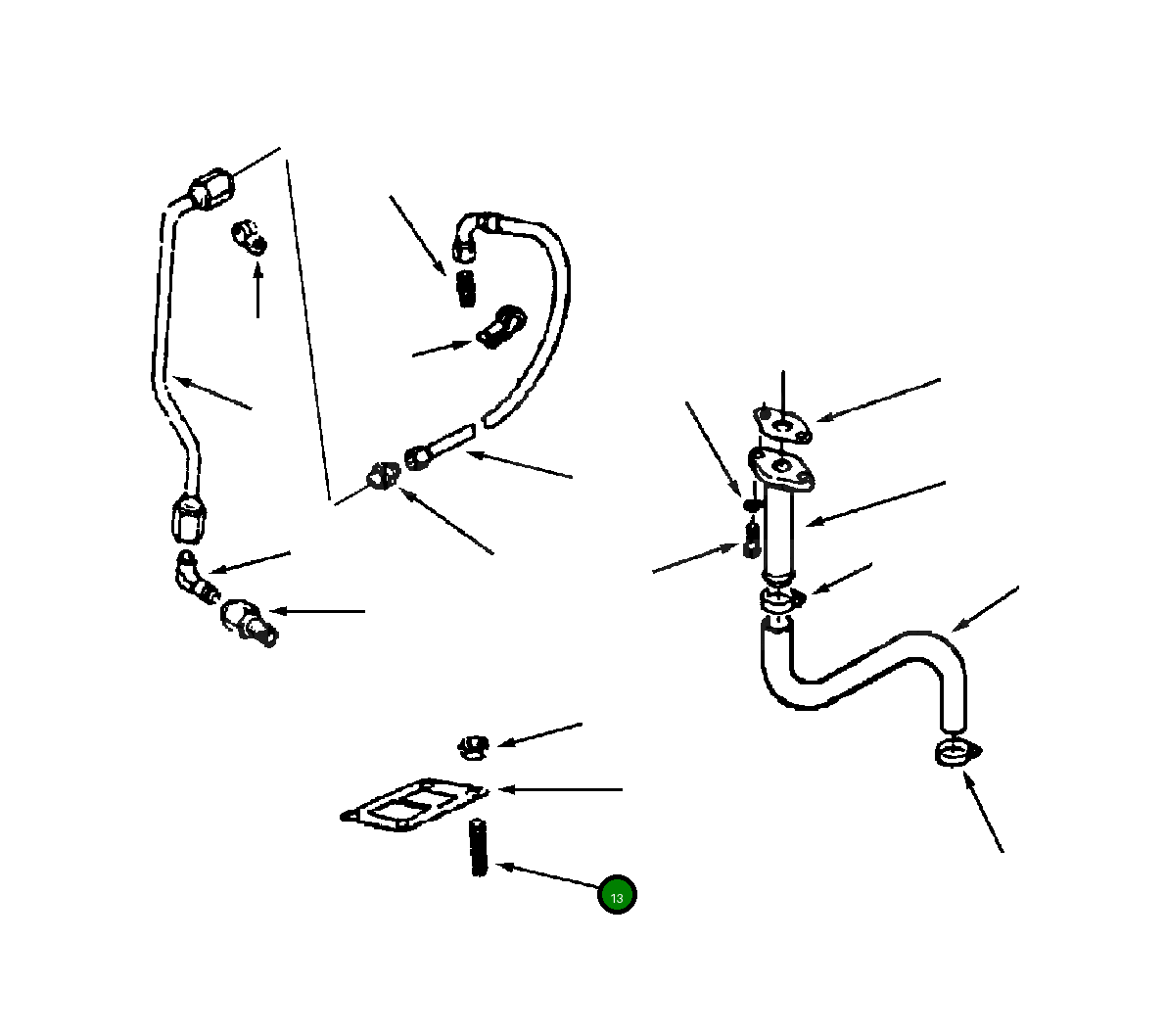 13