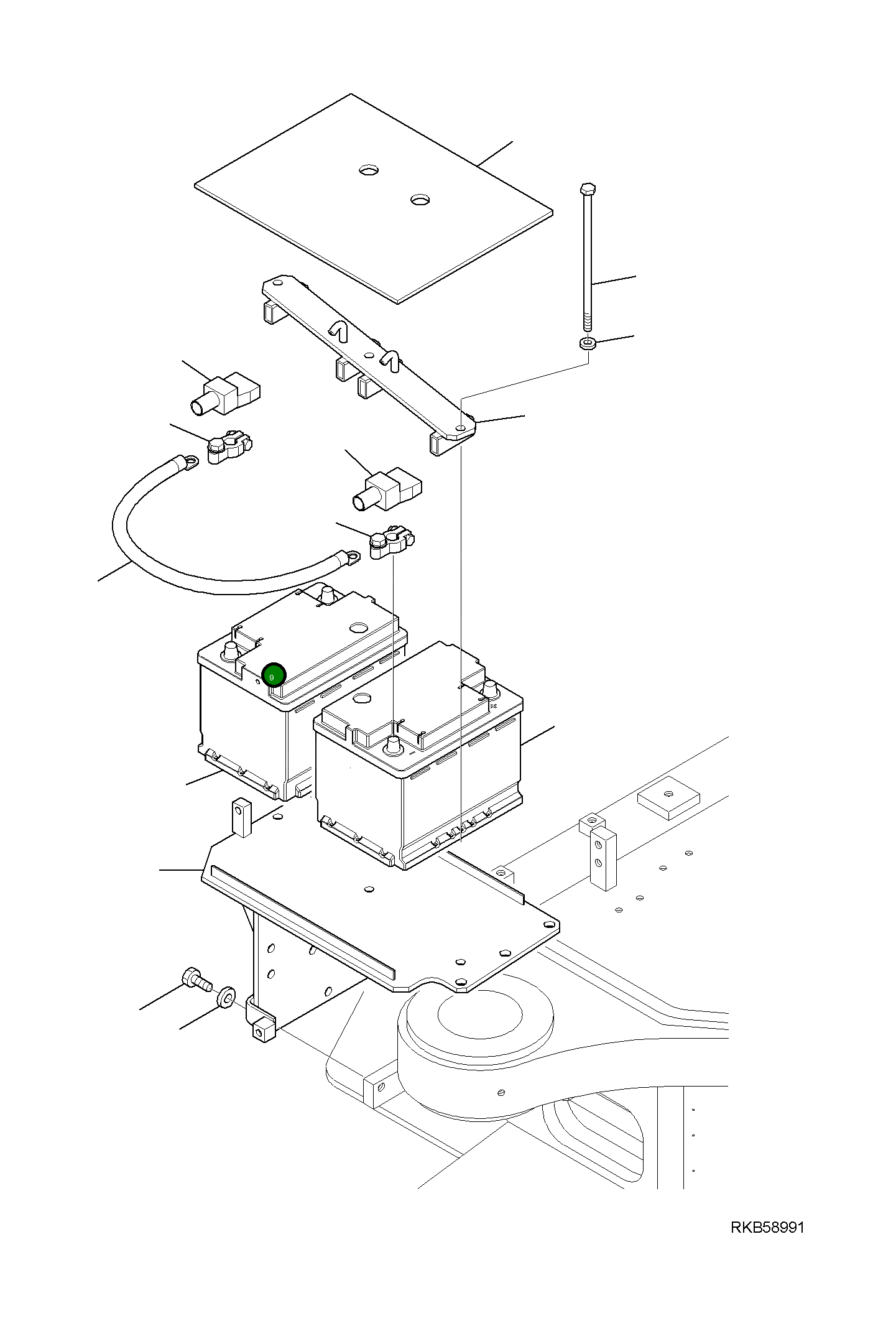 9

RKB58991