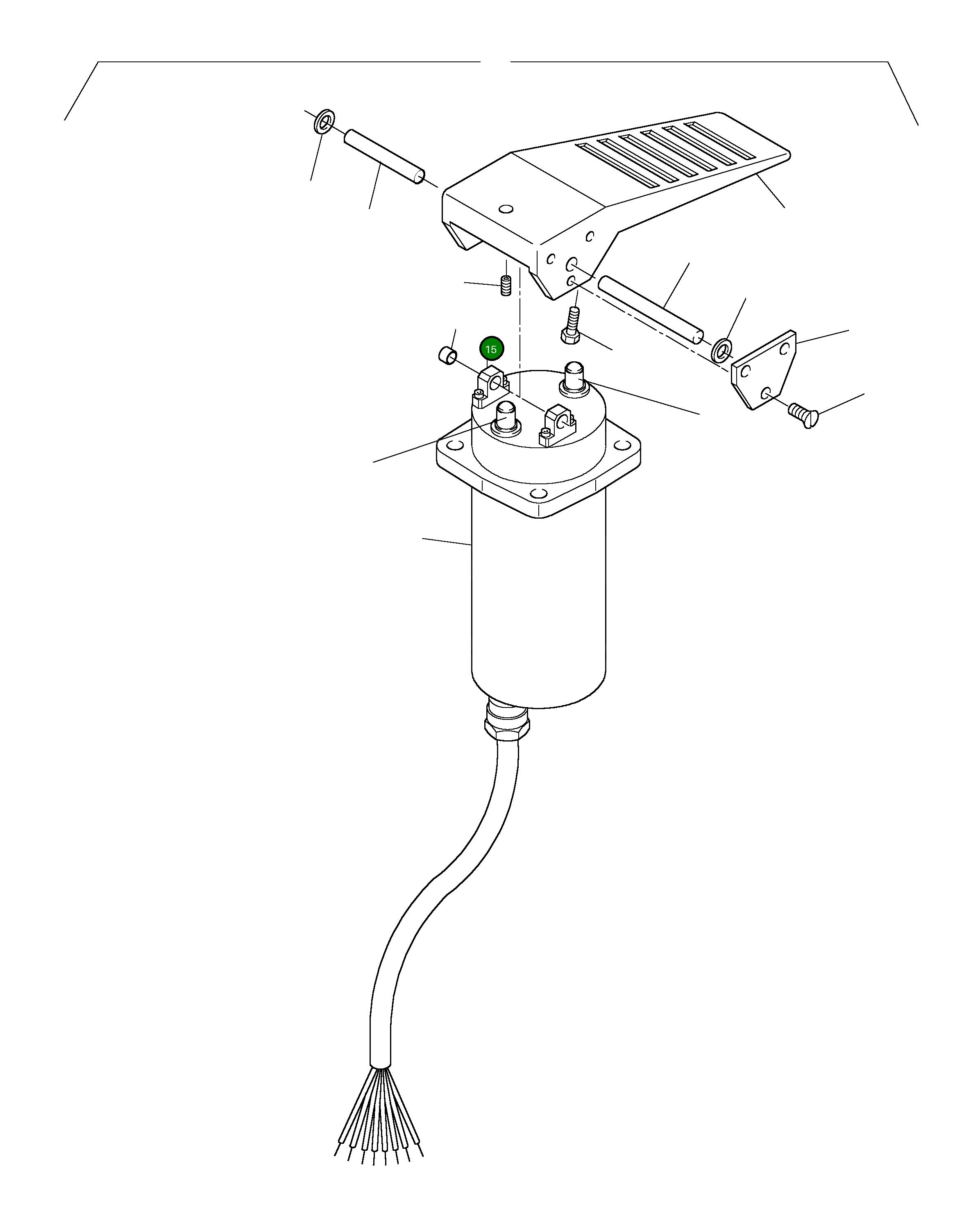 15