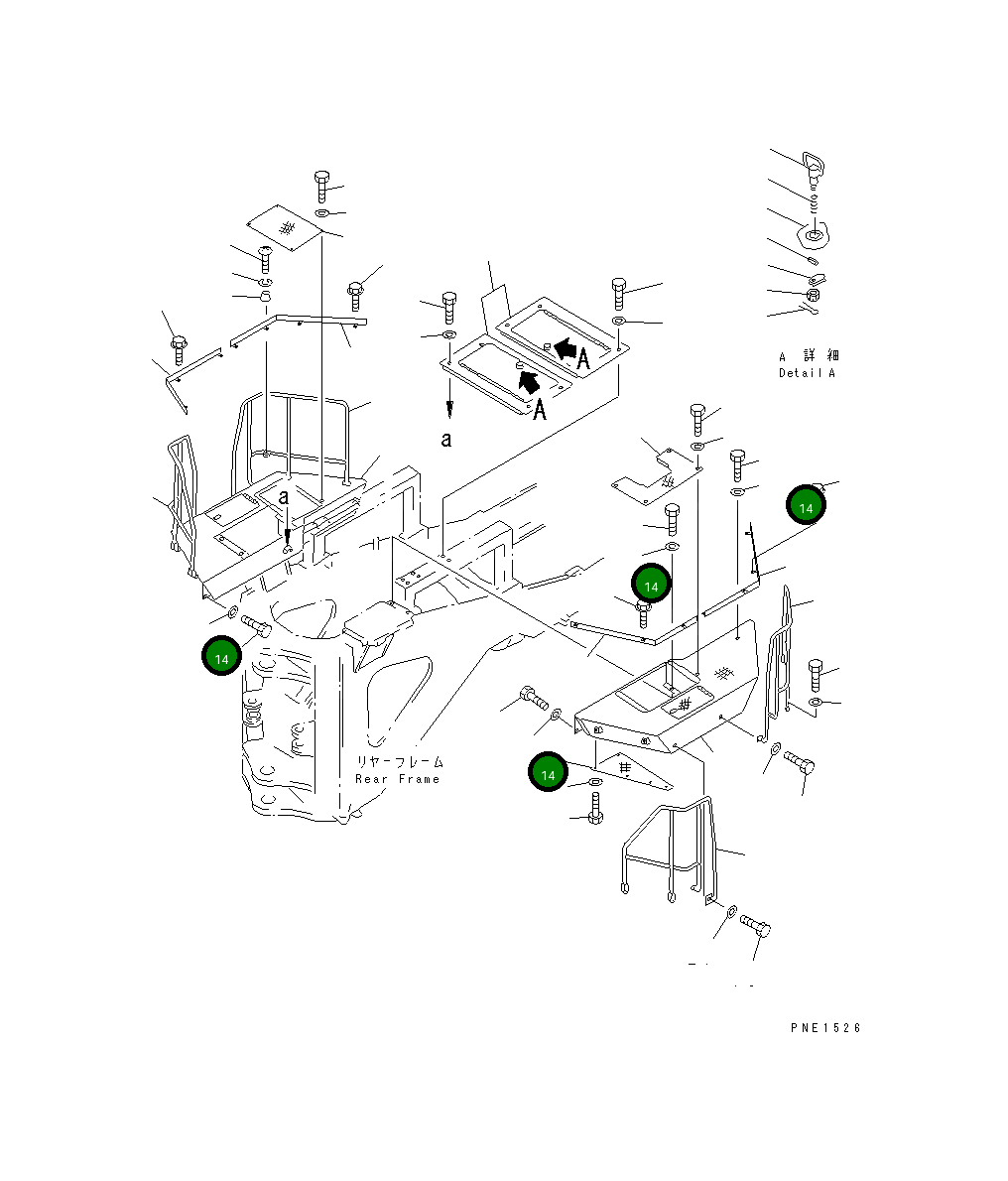 A 詳細
Detail A

A

A

a

a

14

14

14

14

リヤーフレーム
Rear Frame

PNE1526