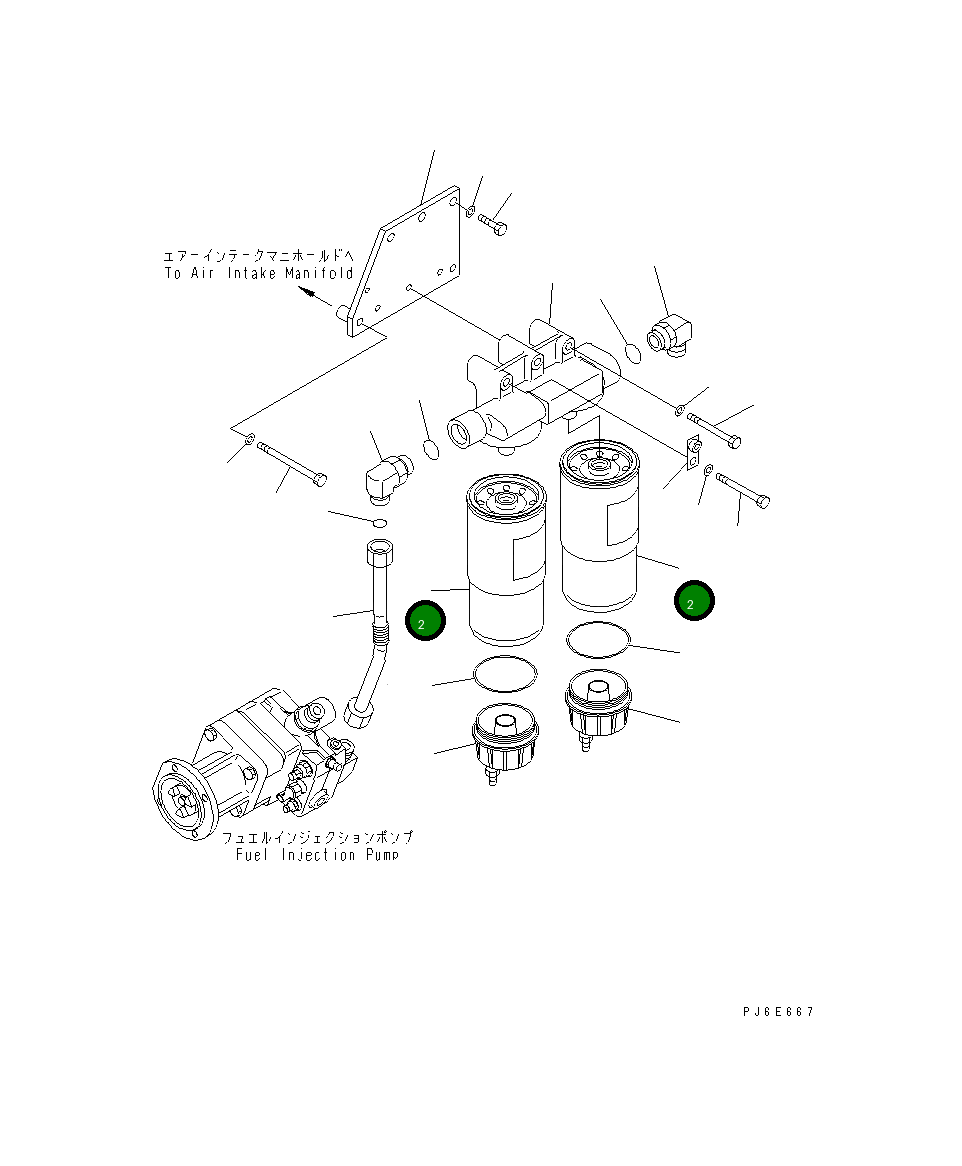 エアーインテークマニホールドへ
To Air Intake Manifold

2

2

フュエルインジェクションポンプ
Fuel Injection Pump

PJ6E667