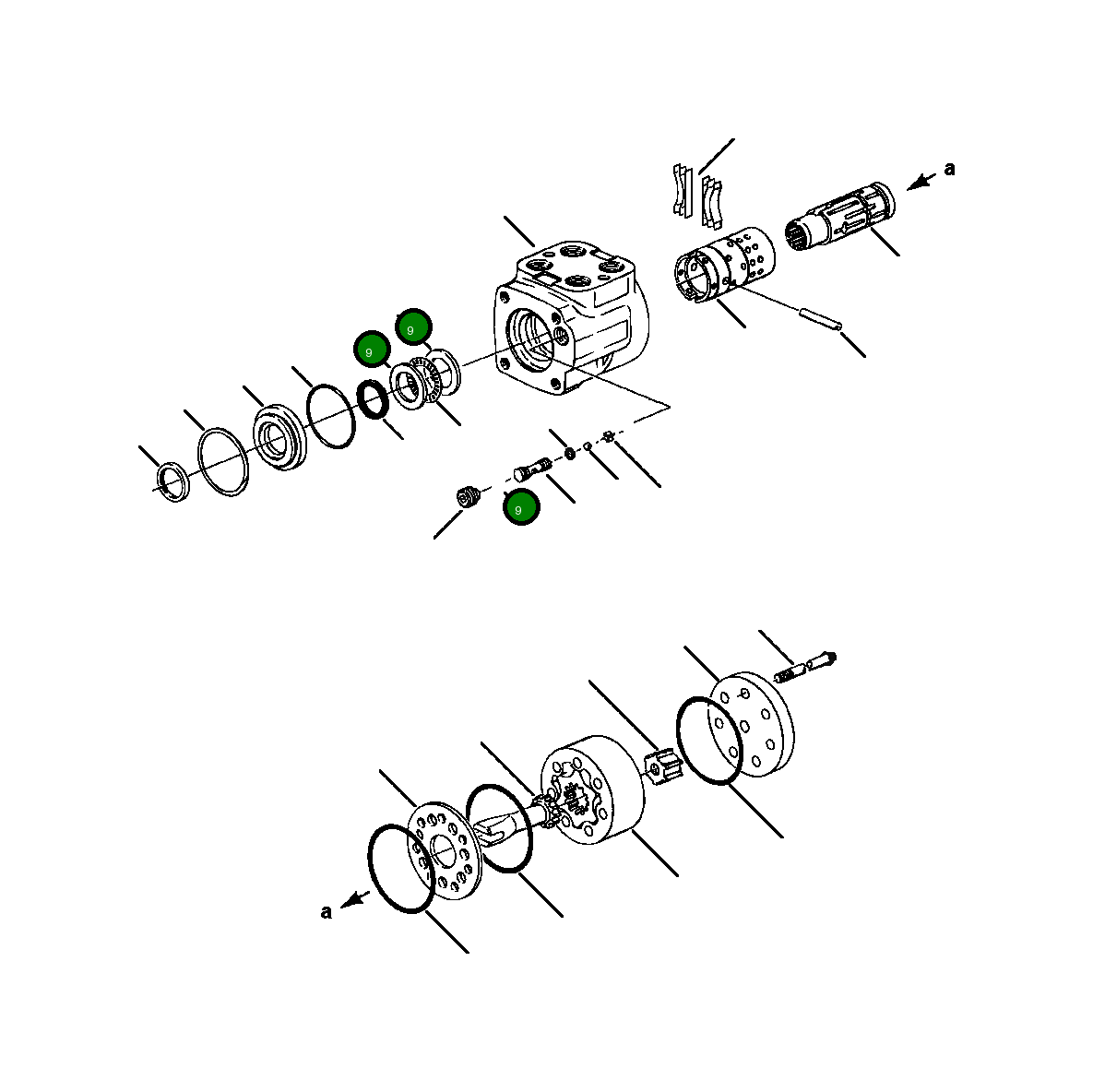 a
9
9
9
a