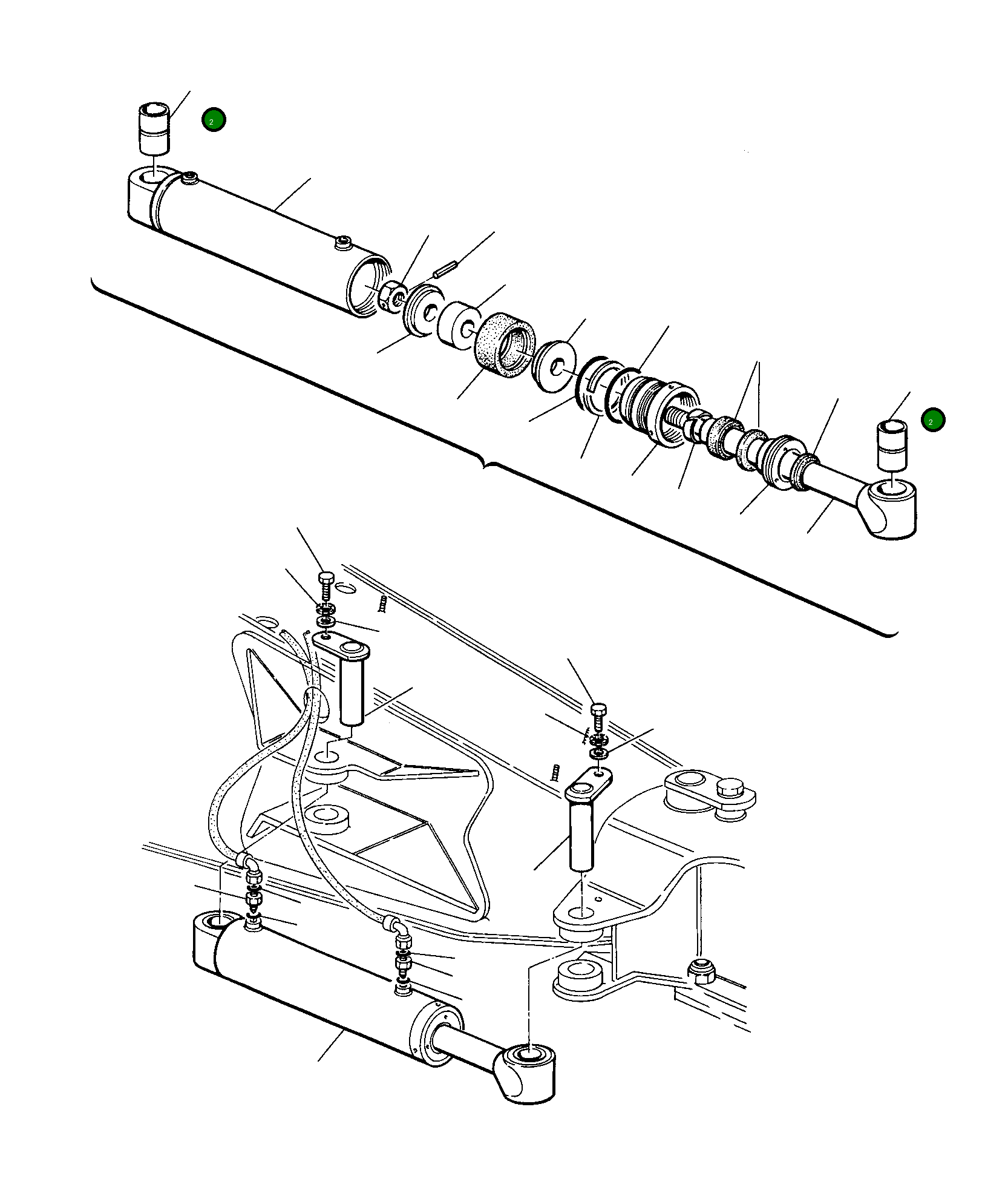 2

2