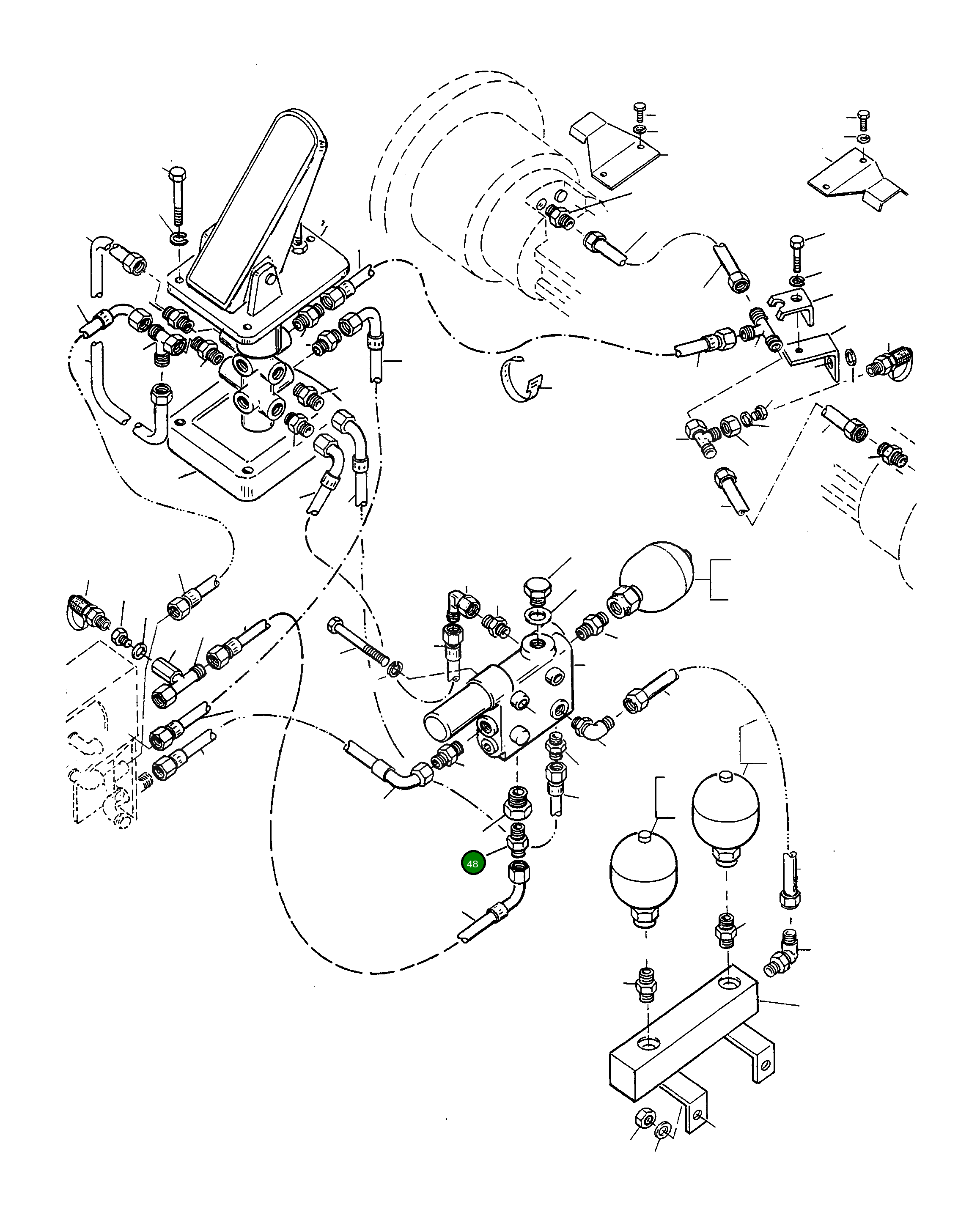 48