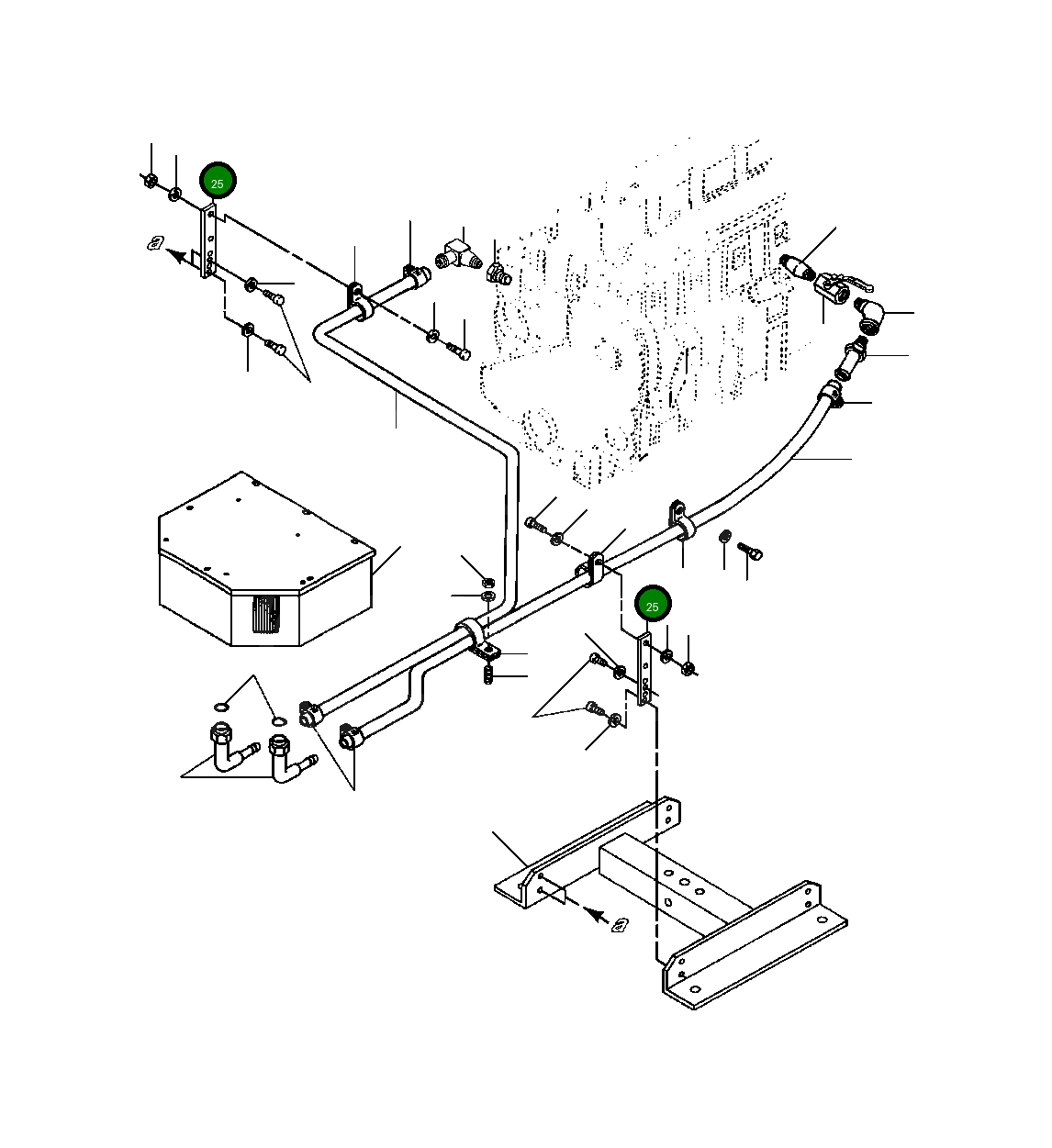 25
a
25
a