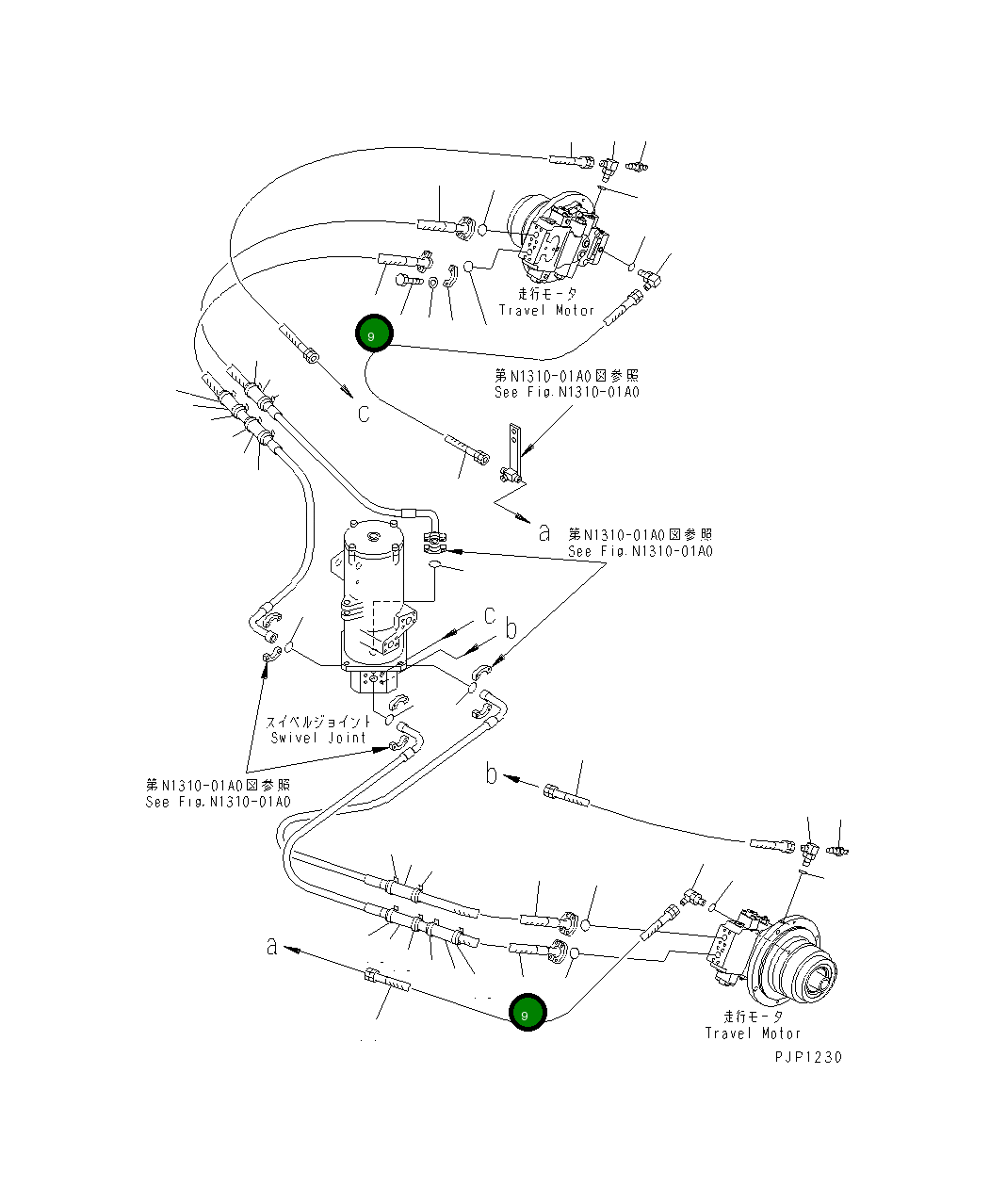 走行モータ
Travel Motor

9

第N1310-01A0図参照
See Fig.N1310-01A0

c

a

第N1310-01A0図参照
See Fig.N1310-01A0

c

b

スイベルジョイント
Swivel Joint

第N1310-01A0図参照
See Fig.N1310-01A0

b

a

9

走行モータ
Travel Motor

PJP1230