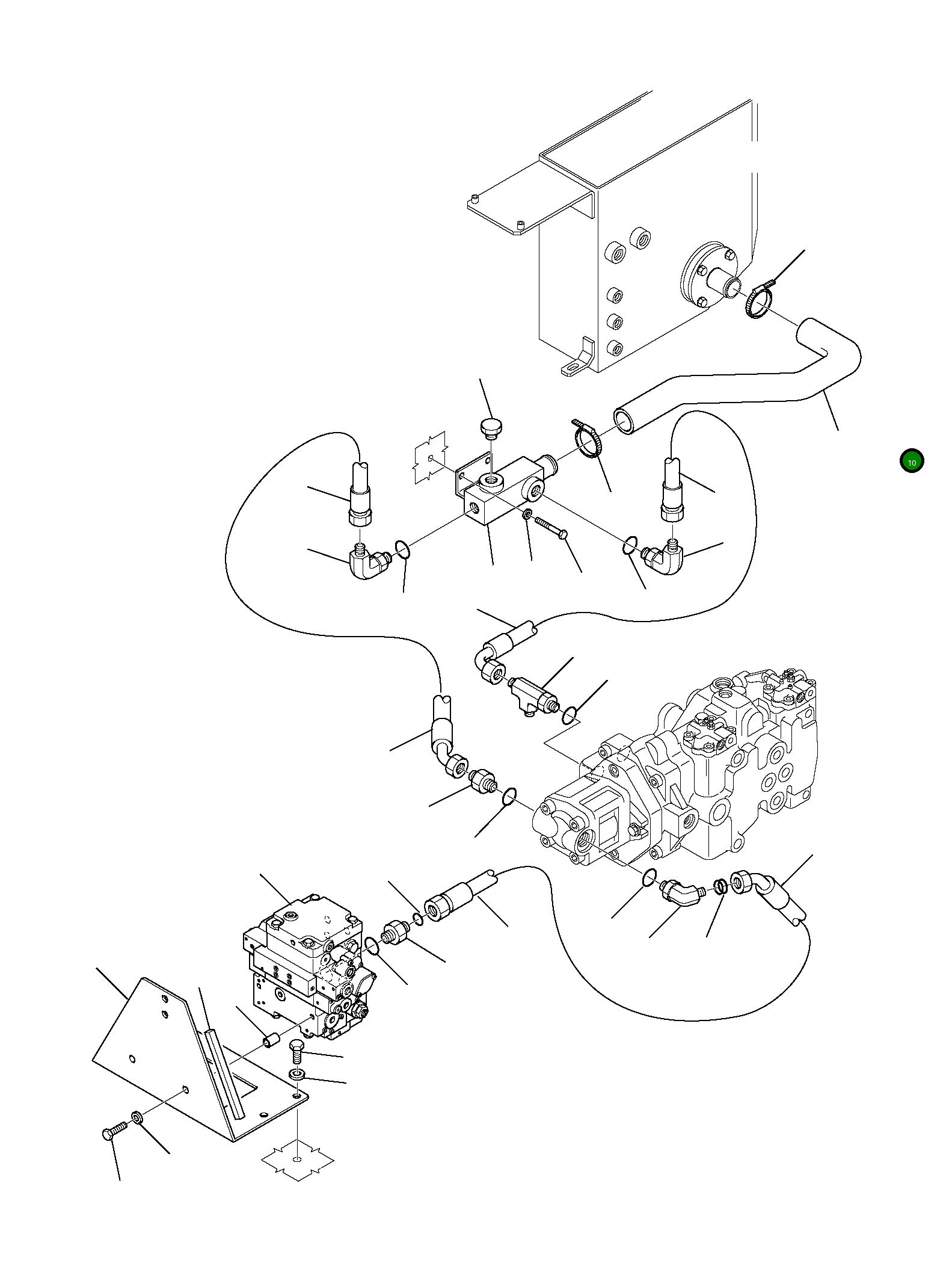 10