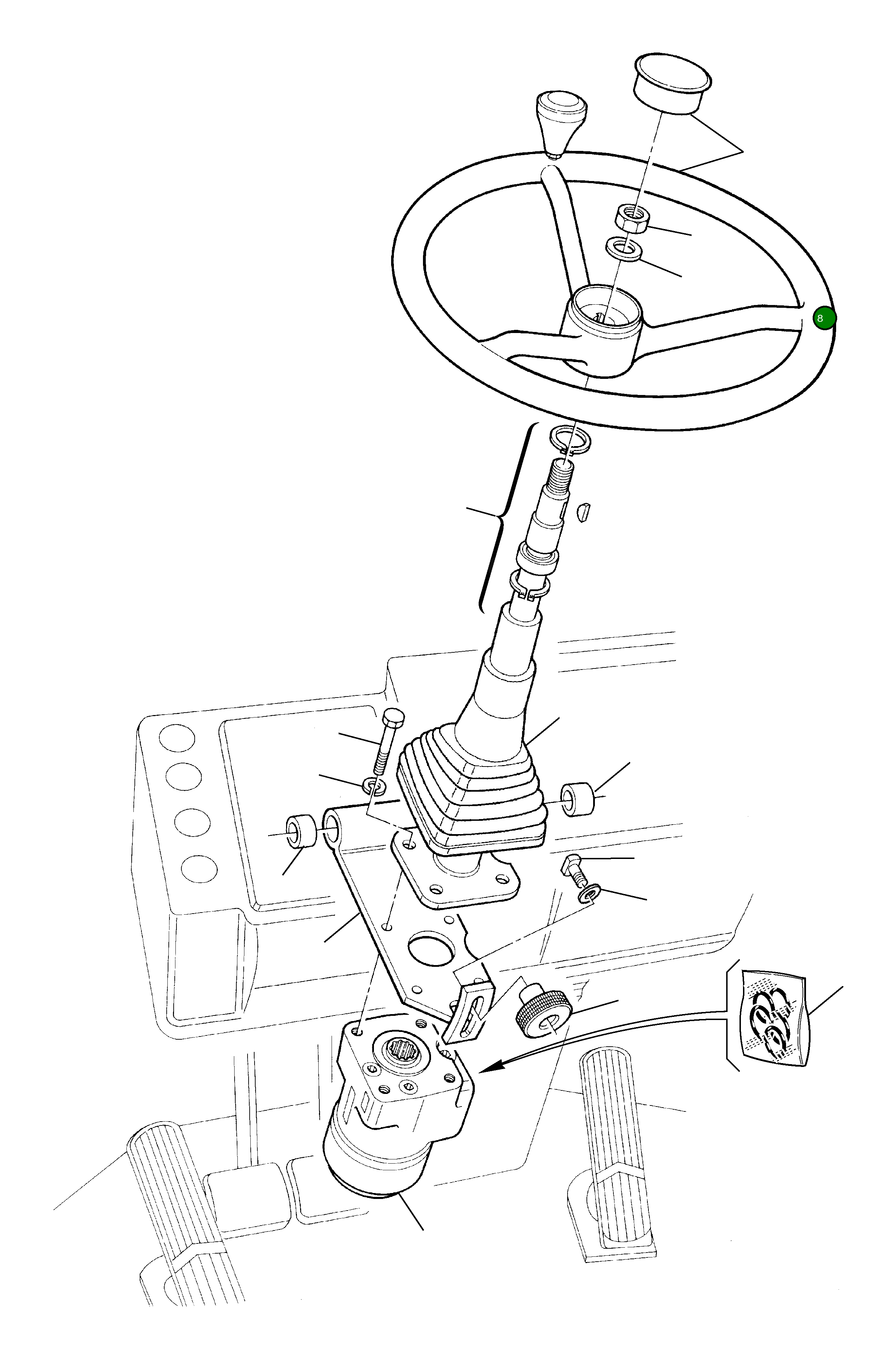 8