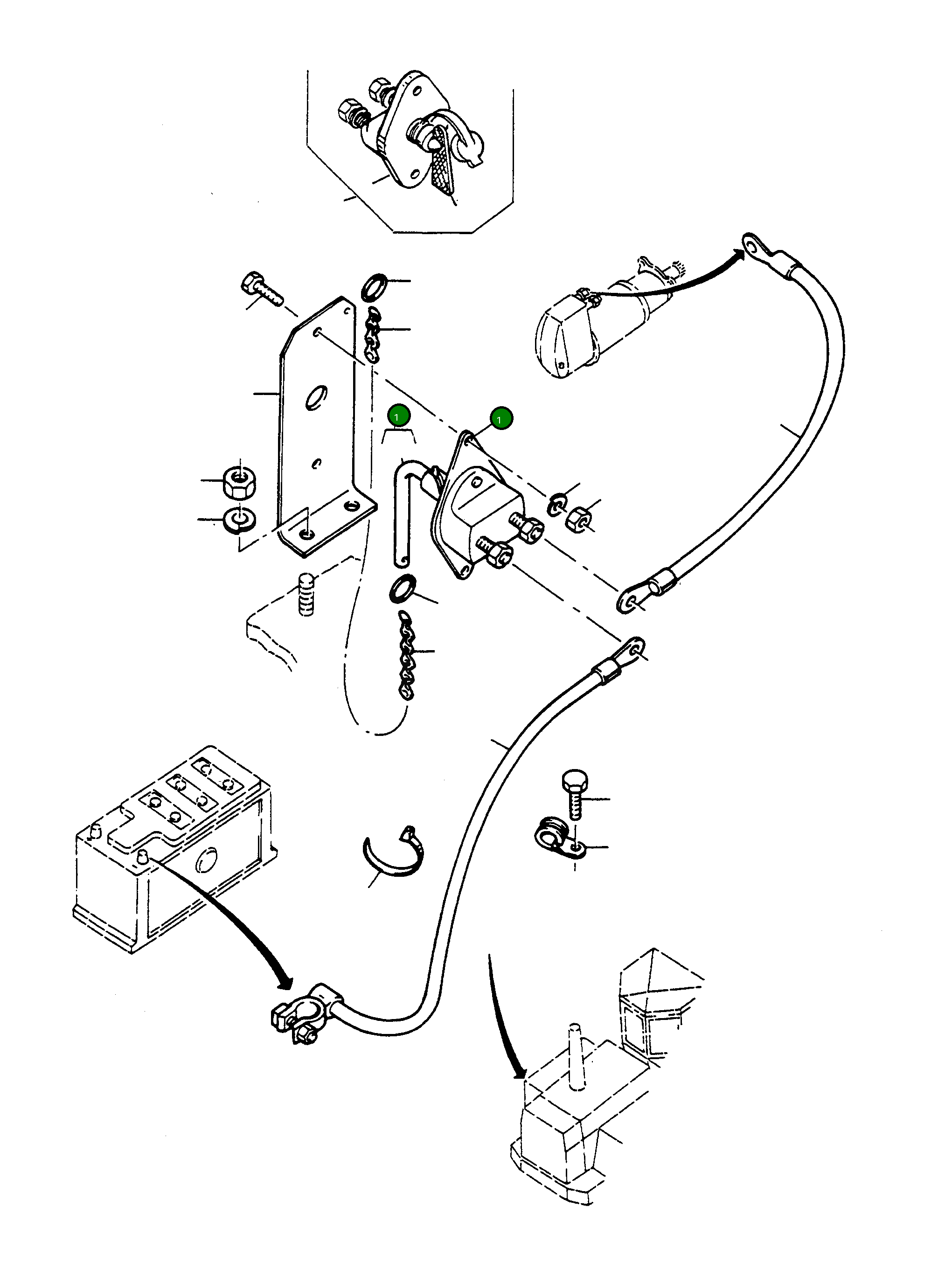 1

1