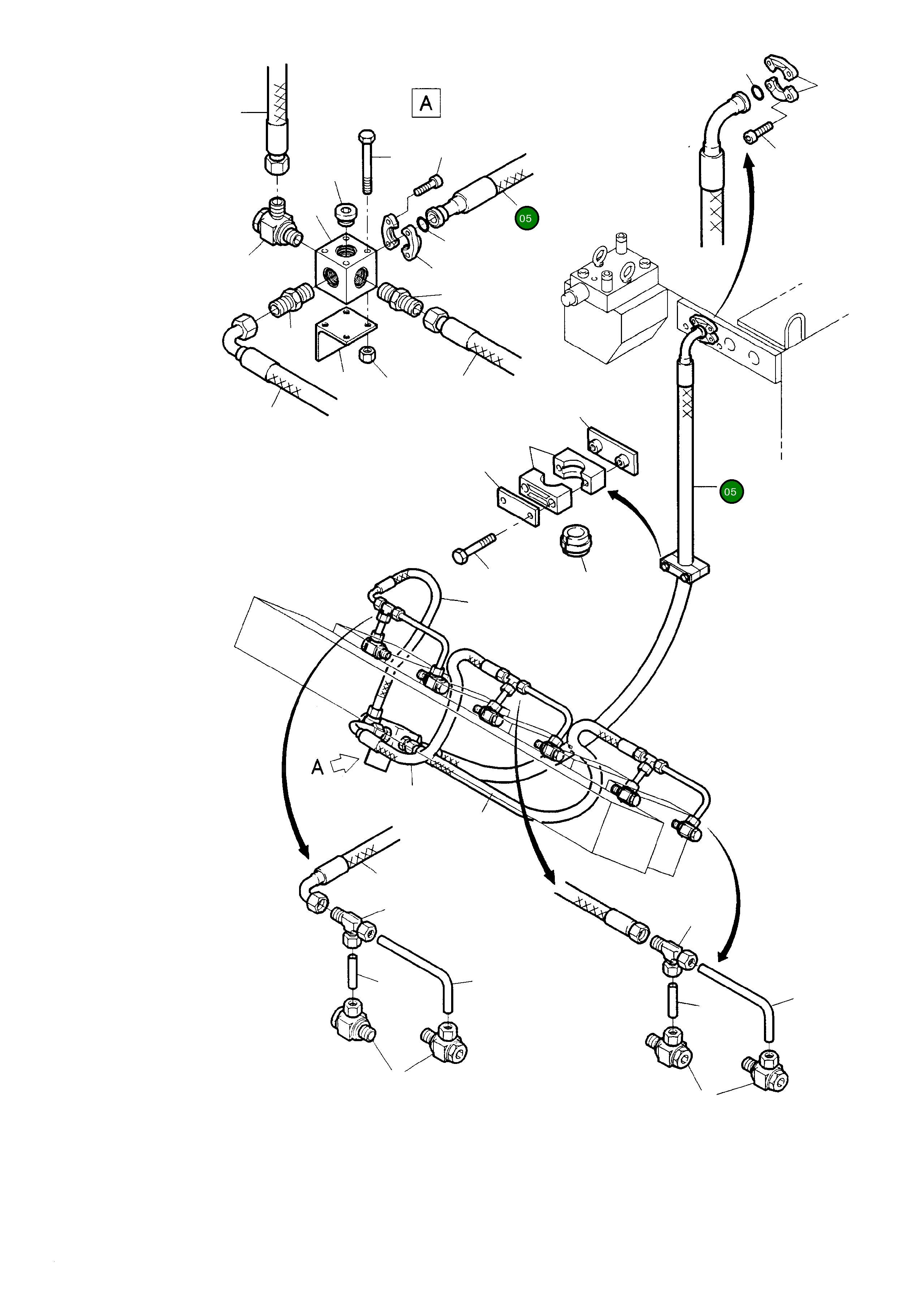 A

05

05

A