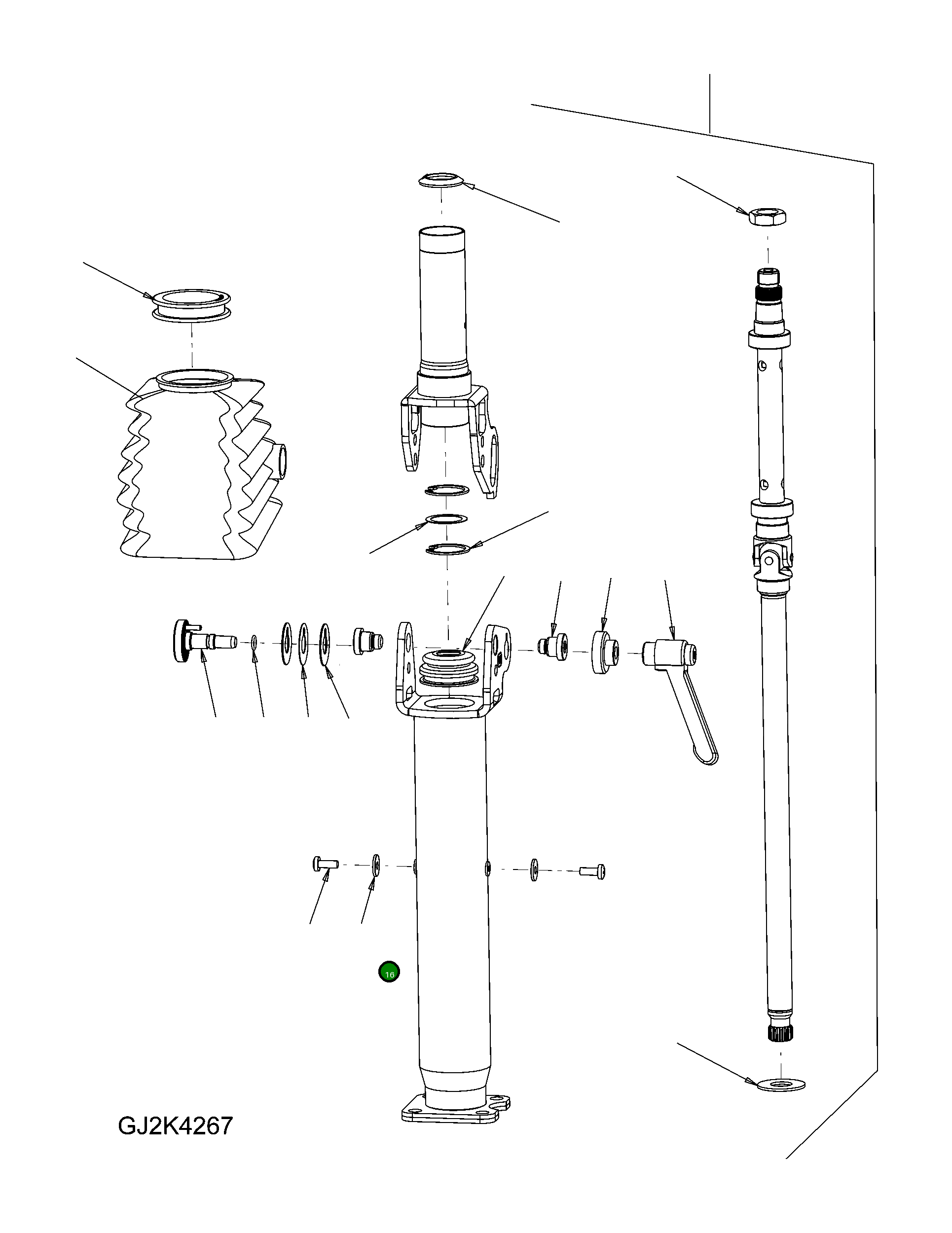 16

GJ2K4267