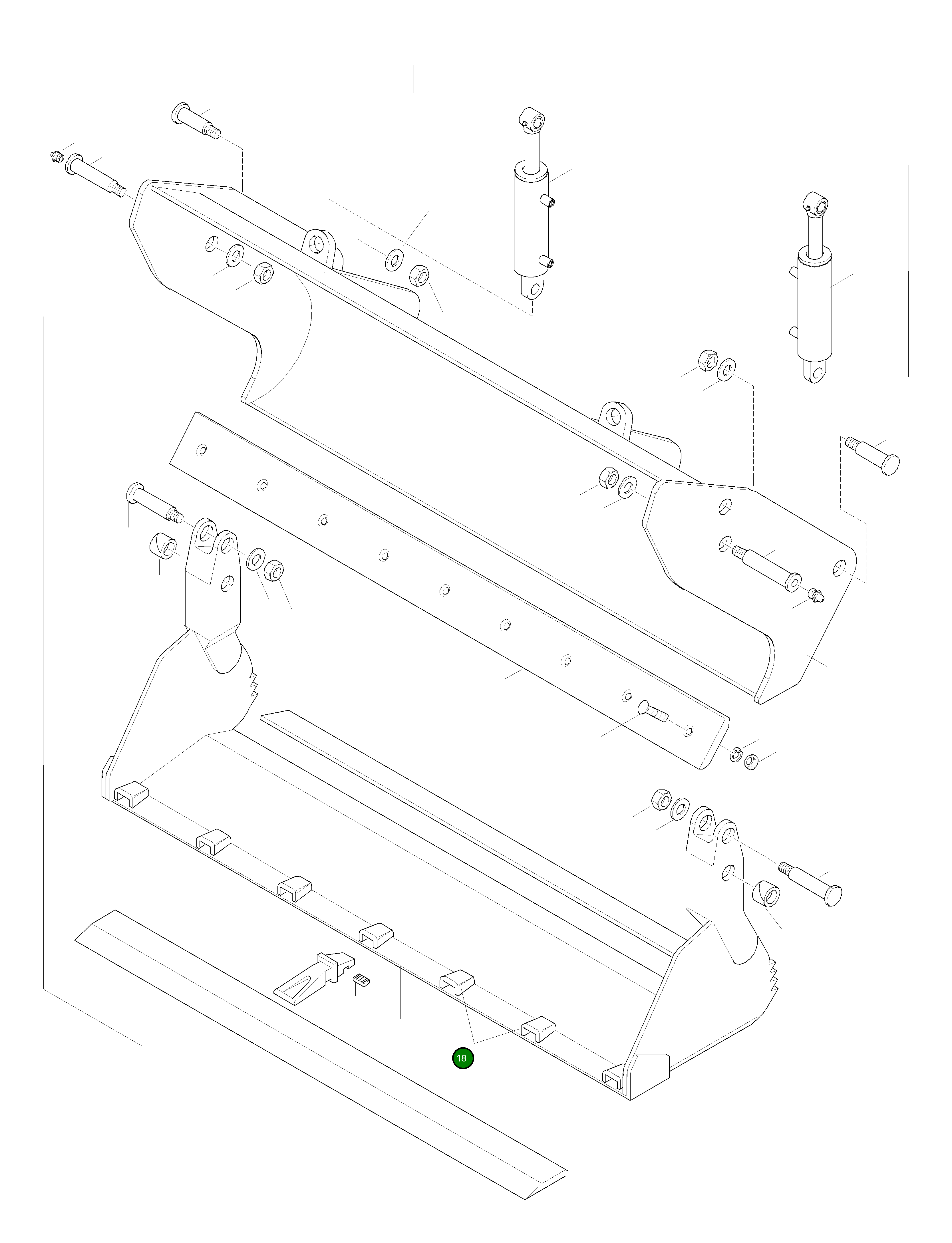 18