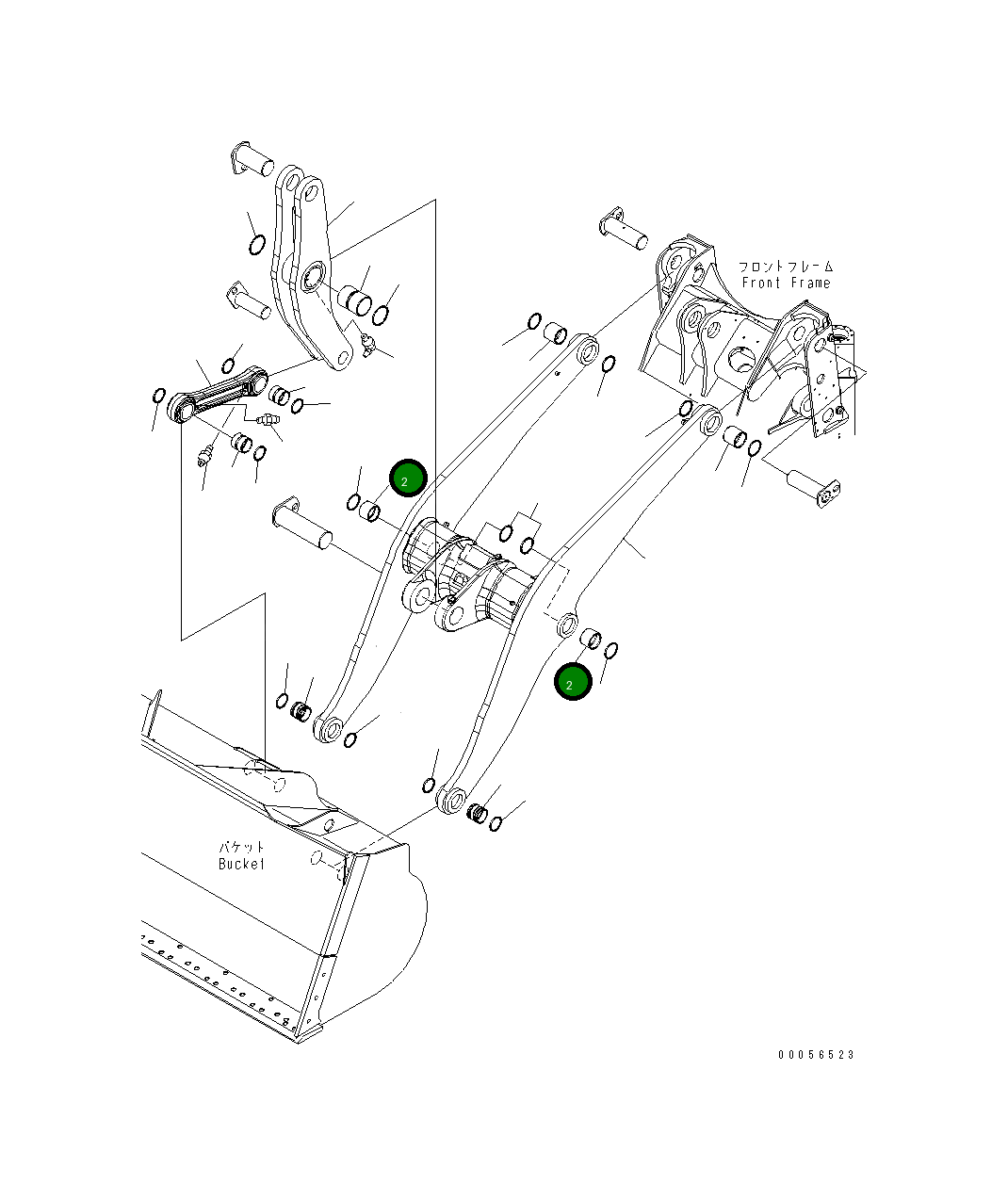 フロントフレーム
Front Frame

2

2

バケット
Bucket

00056523