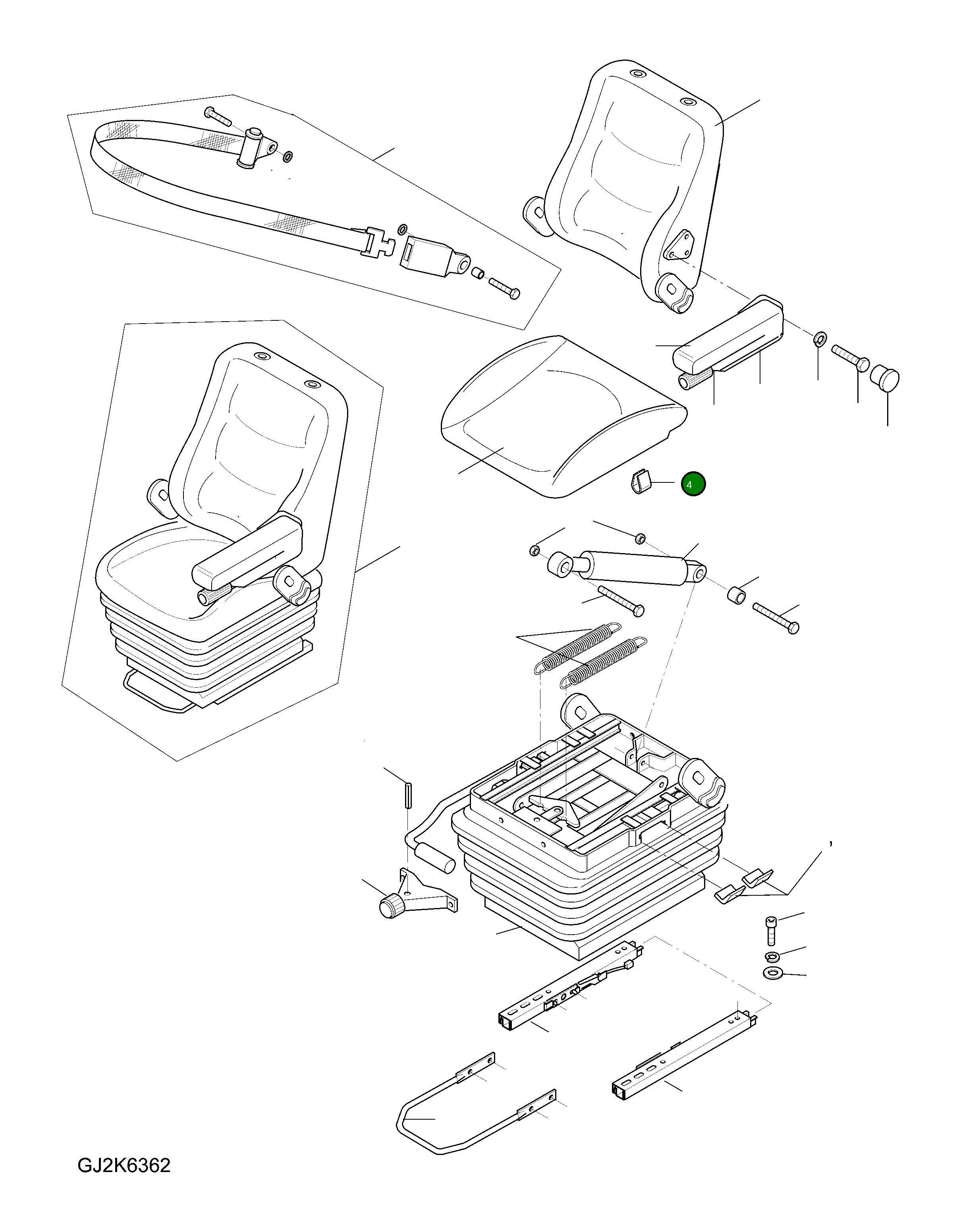 4

GJ2K6362