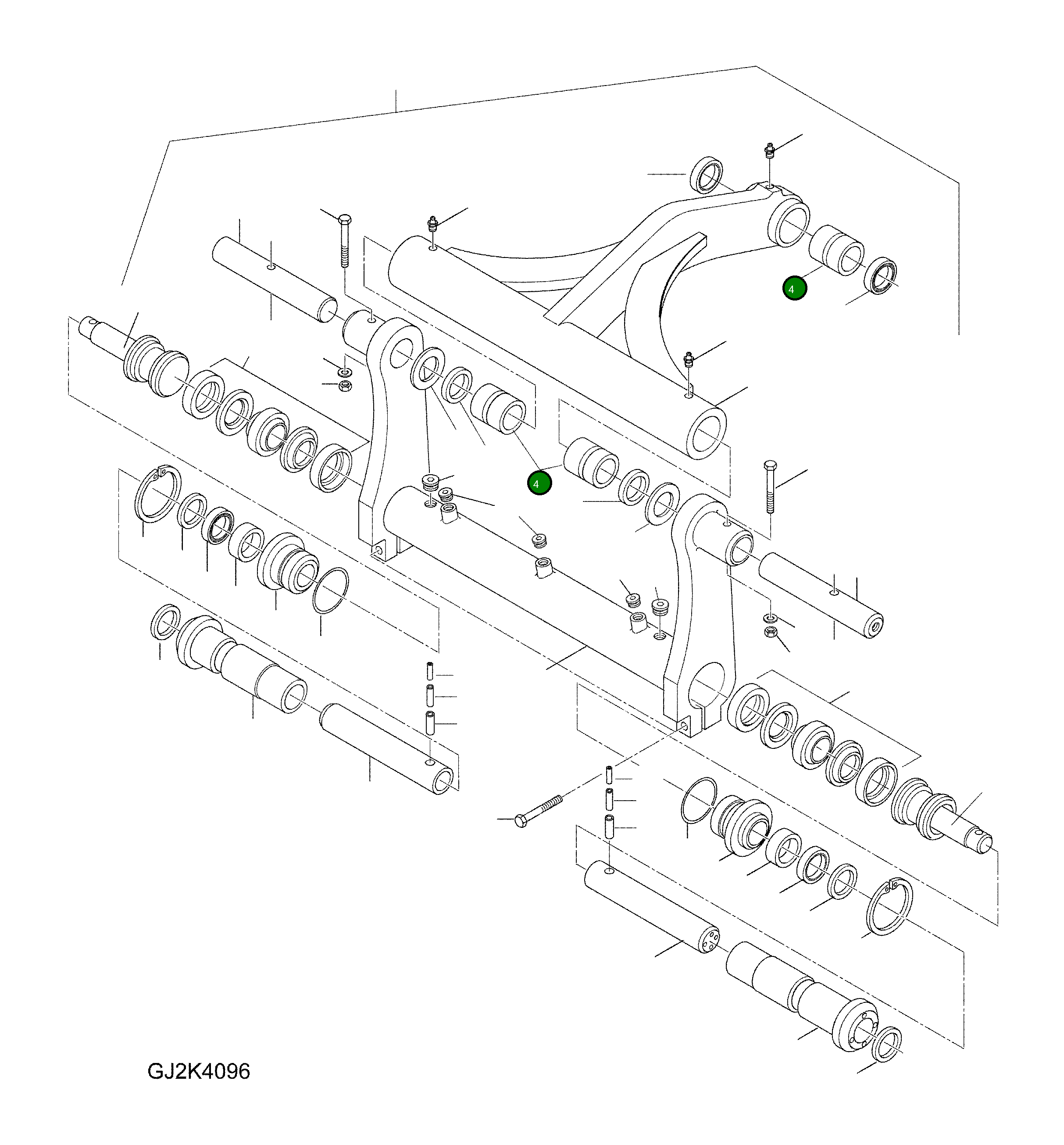 4
4
GJ2K4096