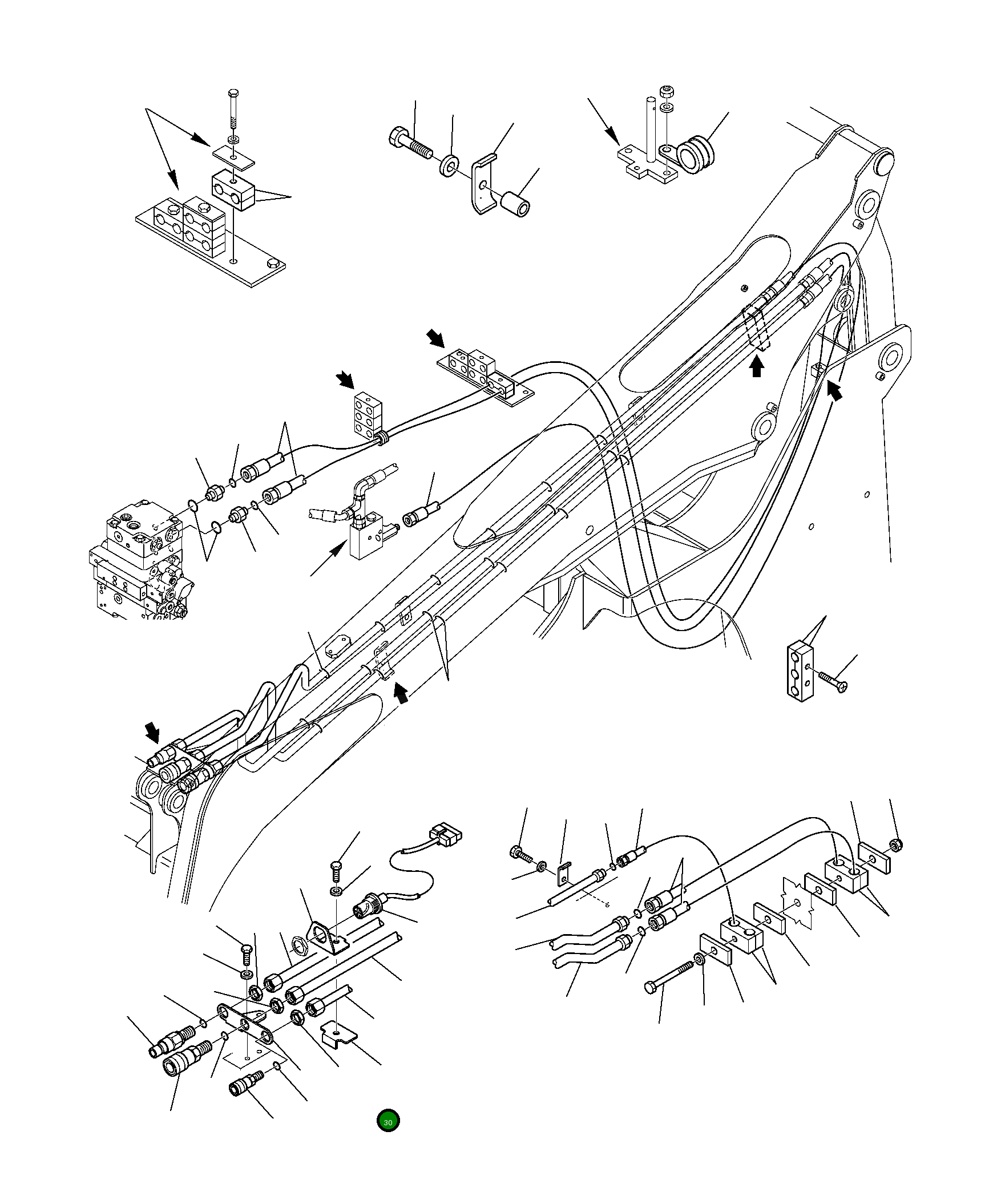 30