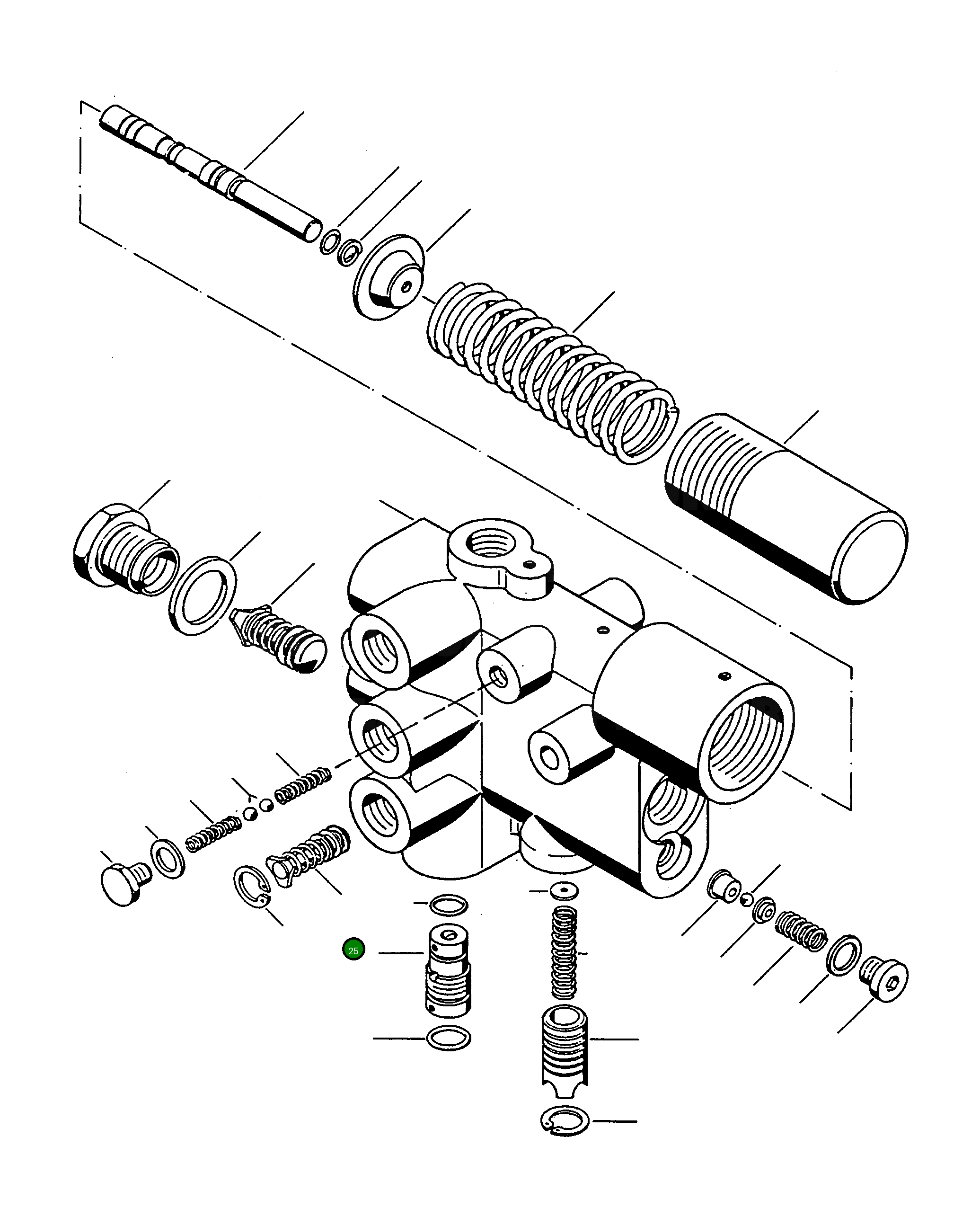 25