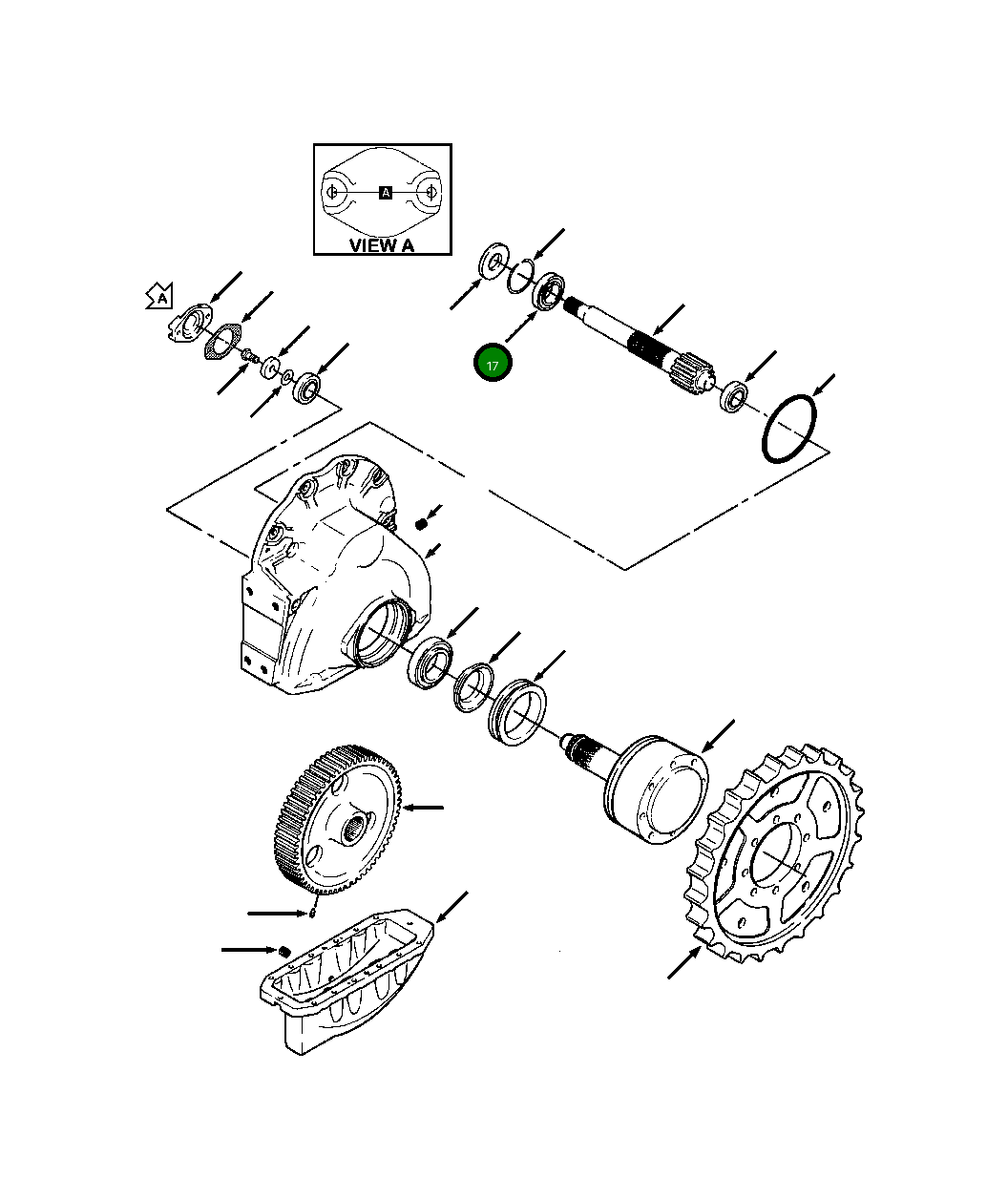 A
VIEW A
A
17