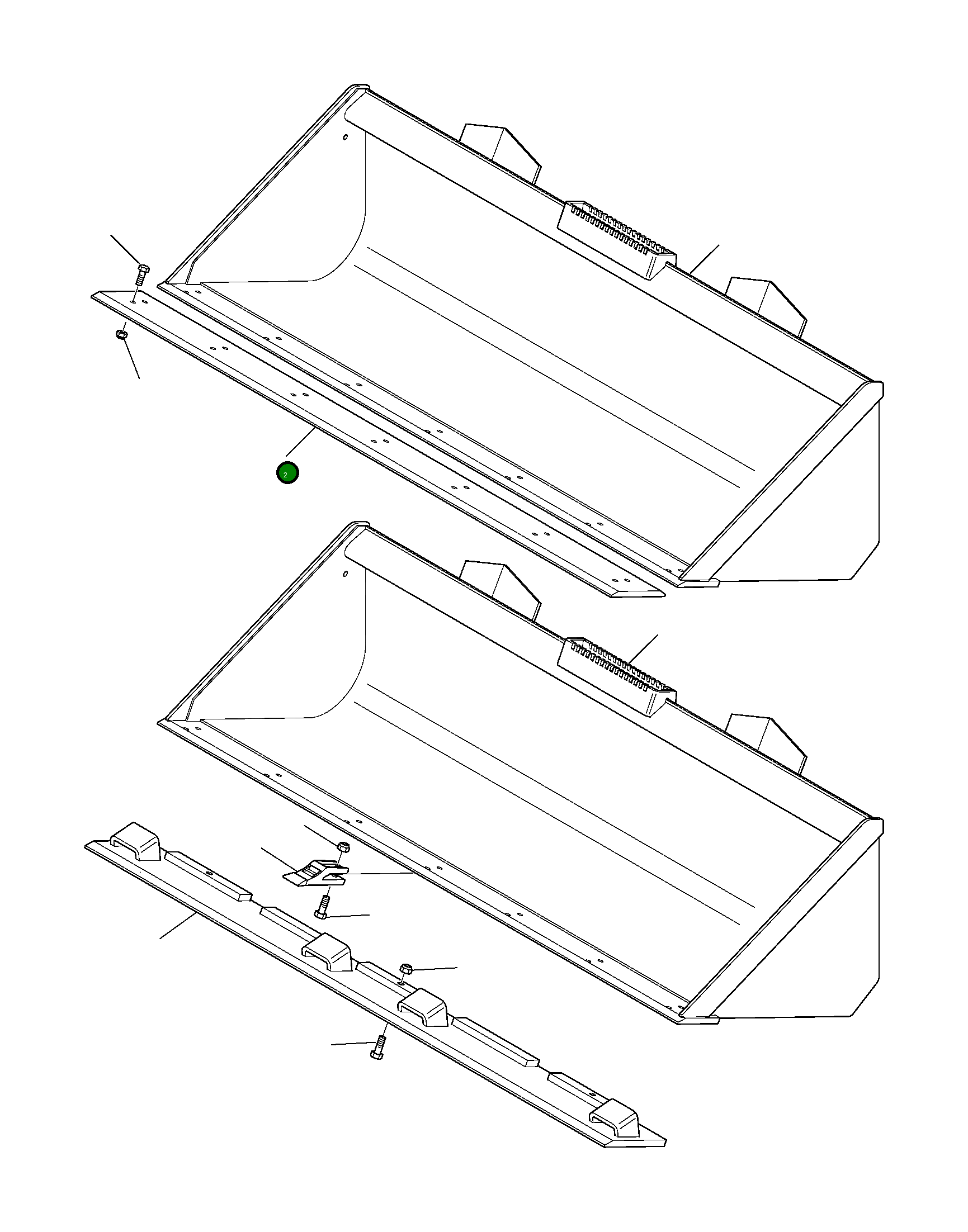 2