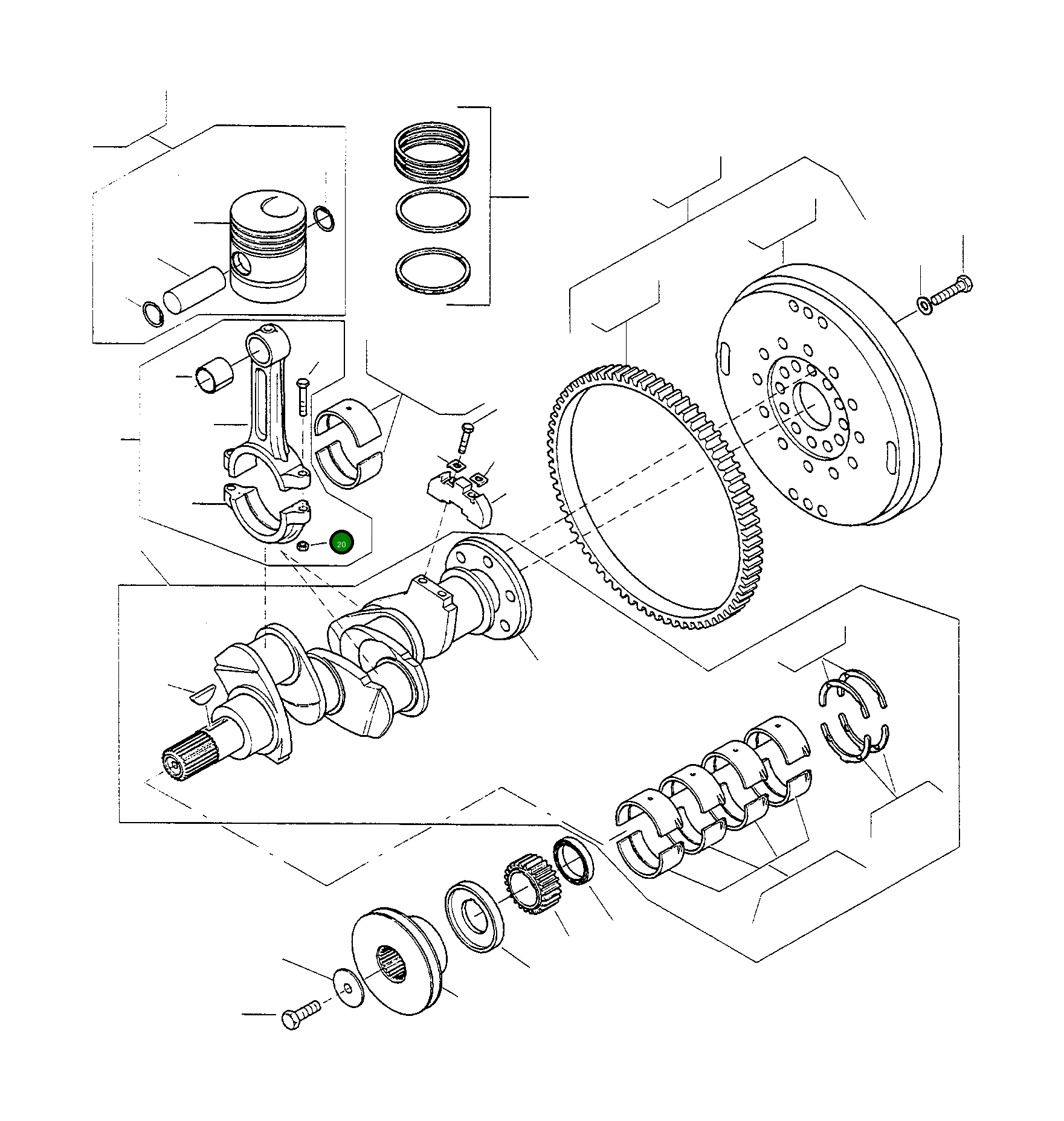 20