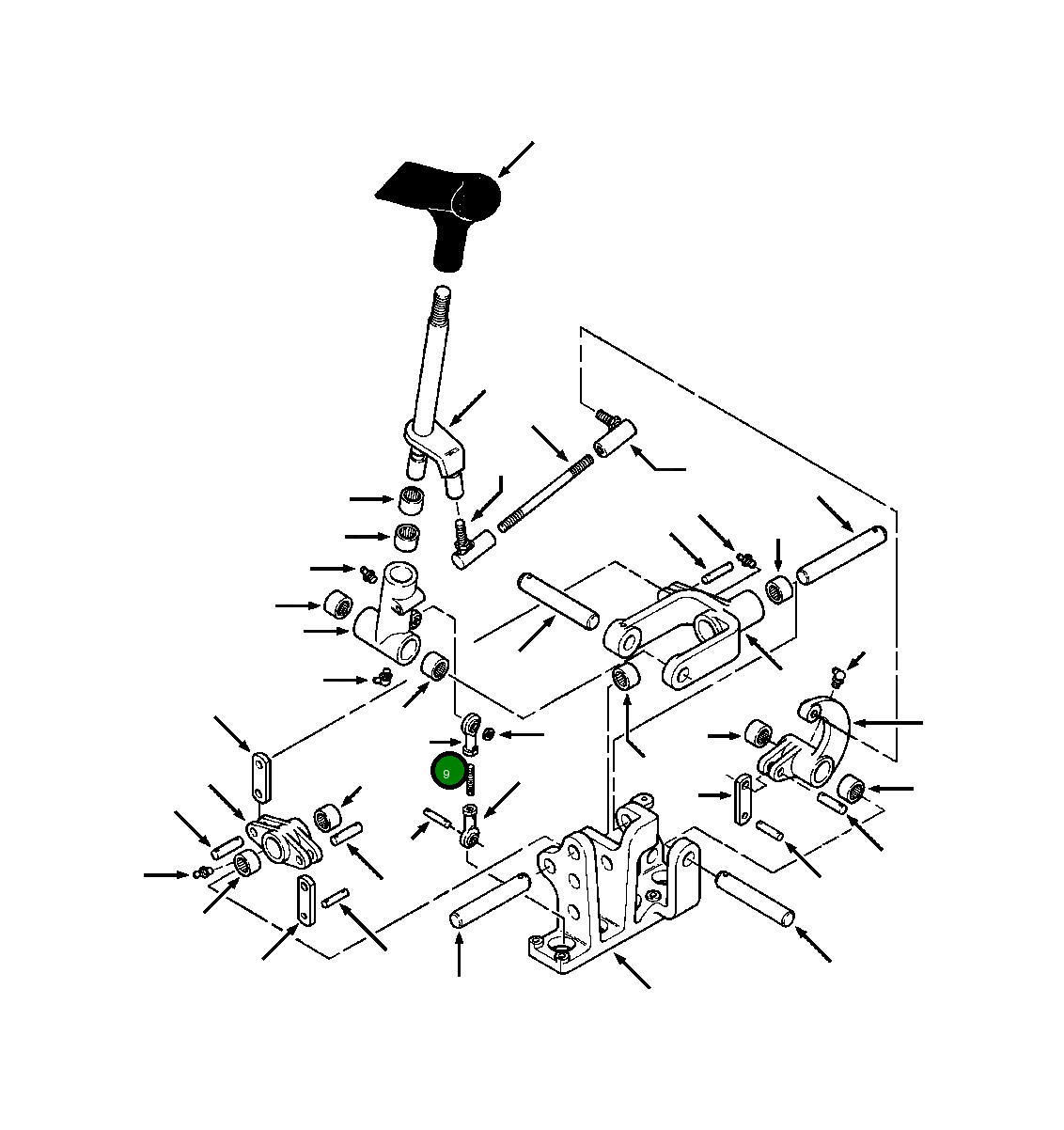 9