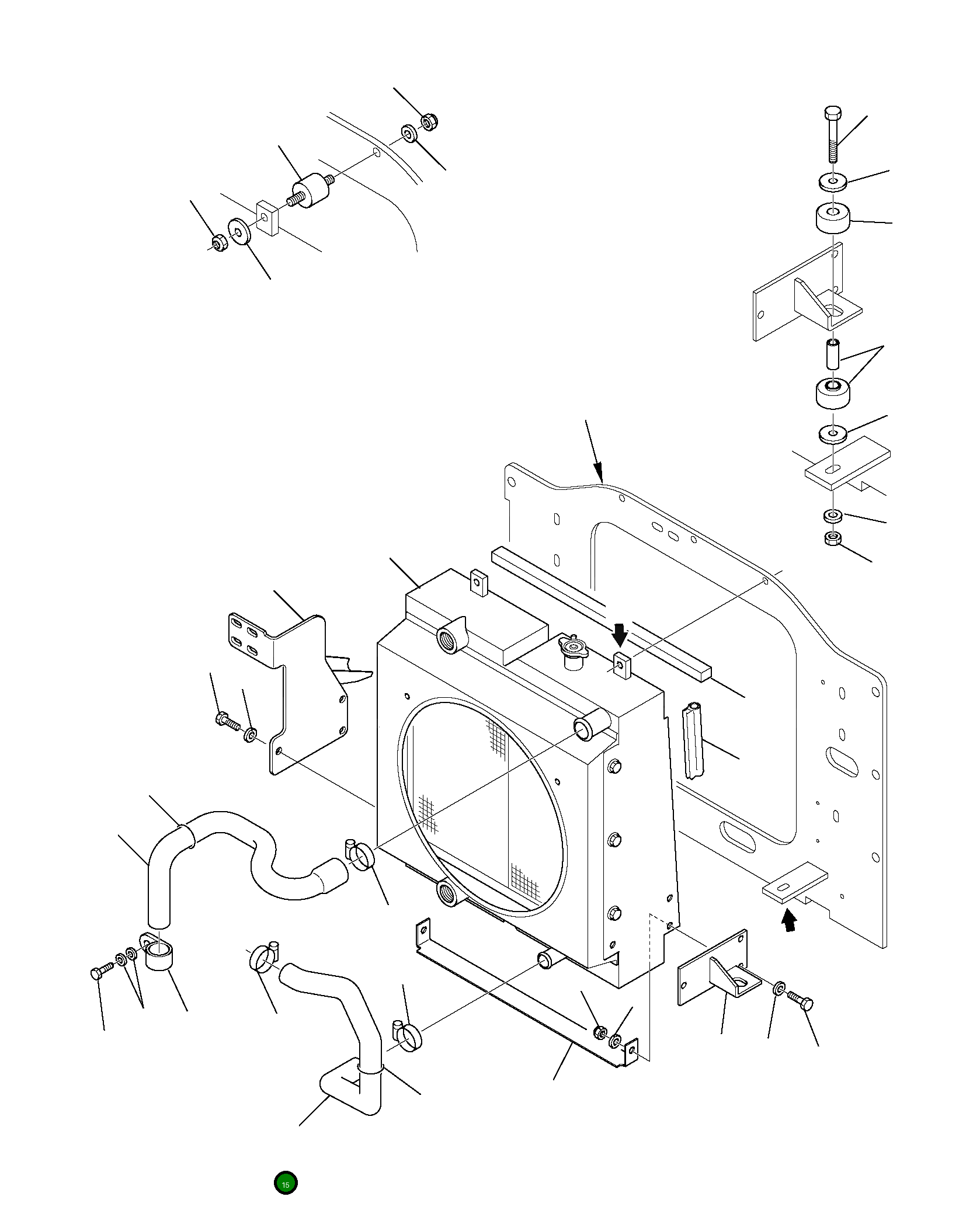 15