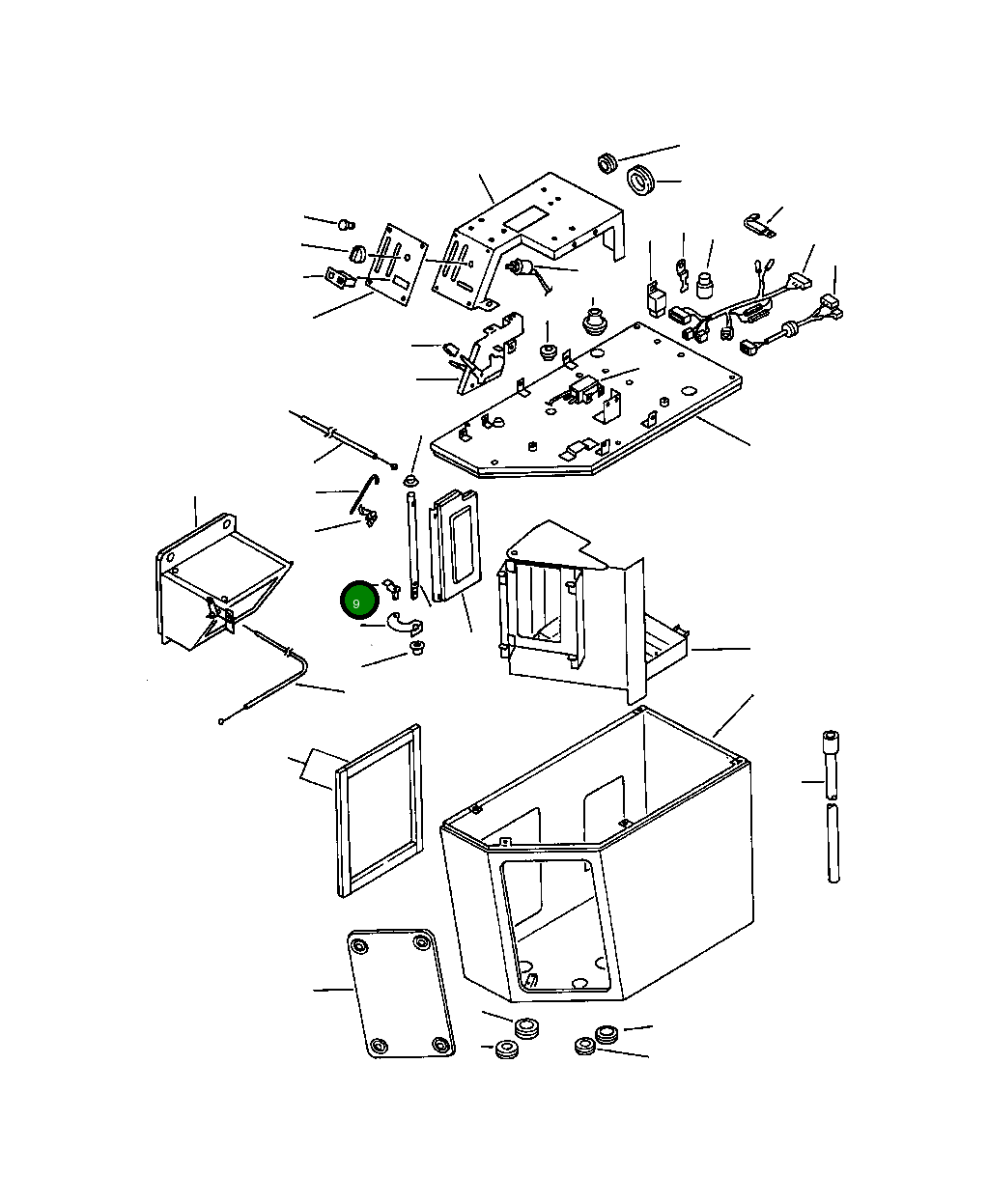 9