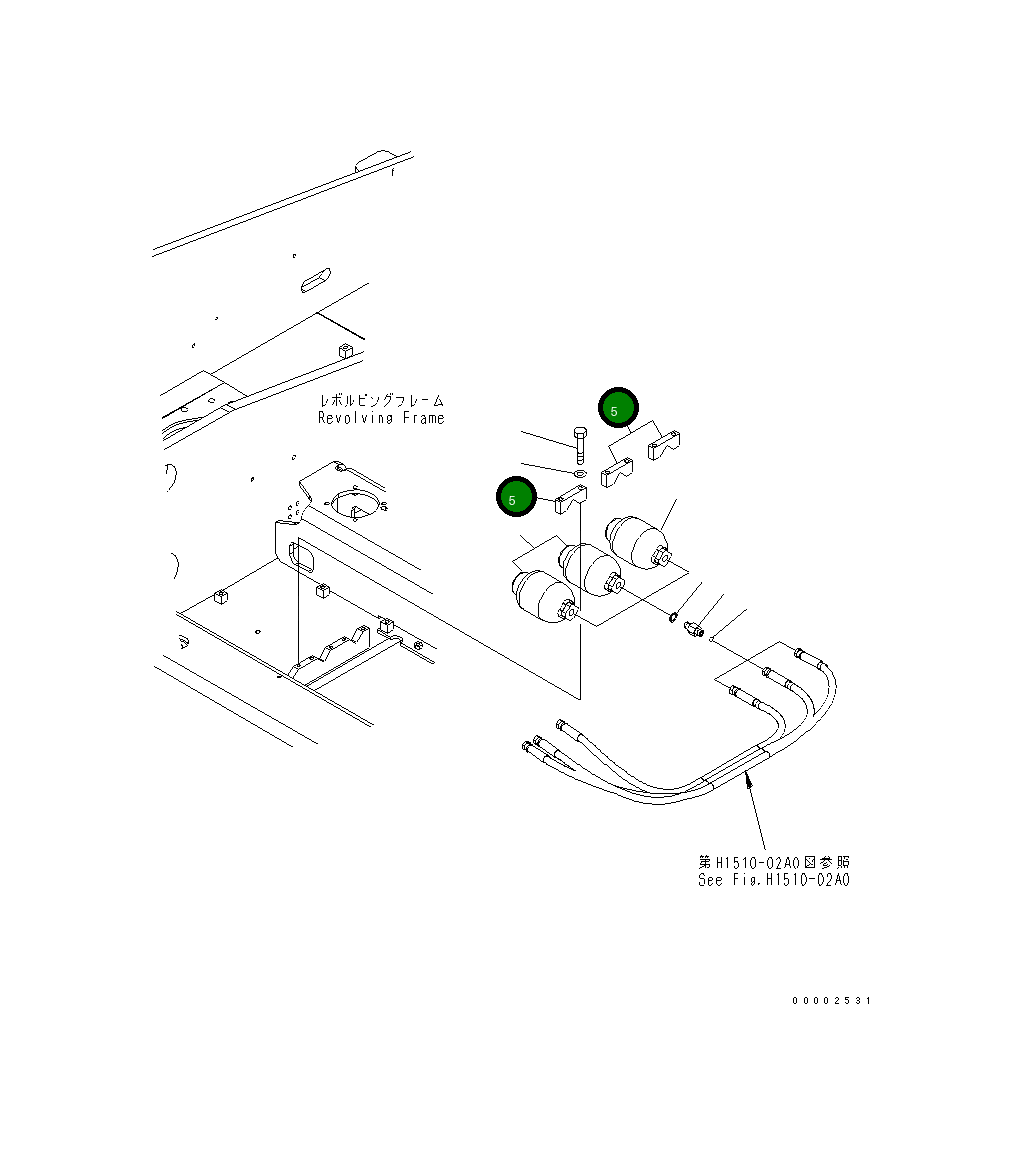 レボルビングフレーム
Revolving Frame

5

5

第H1510-02A0図参照
See Fig.H1510-02A0

00002531