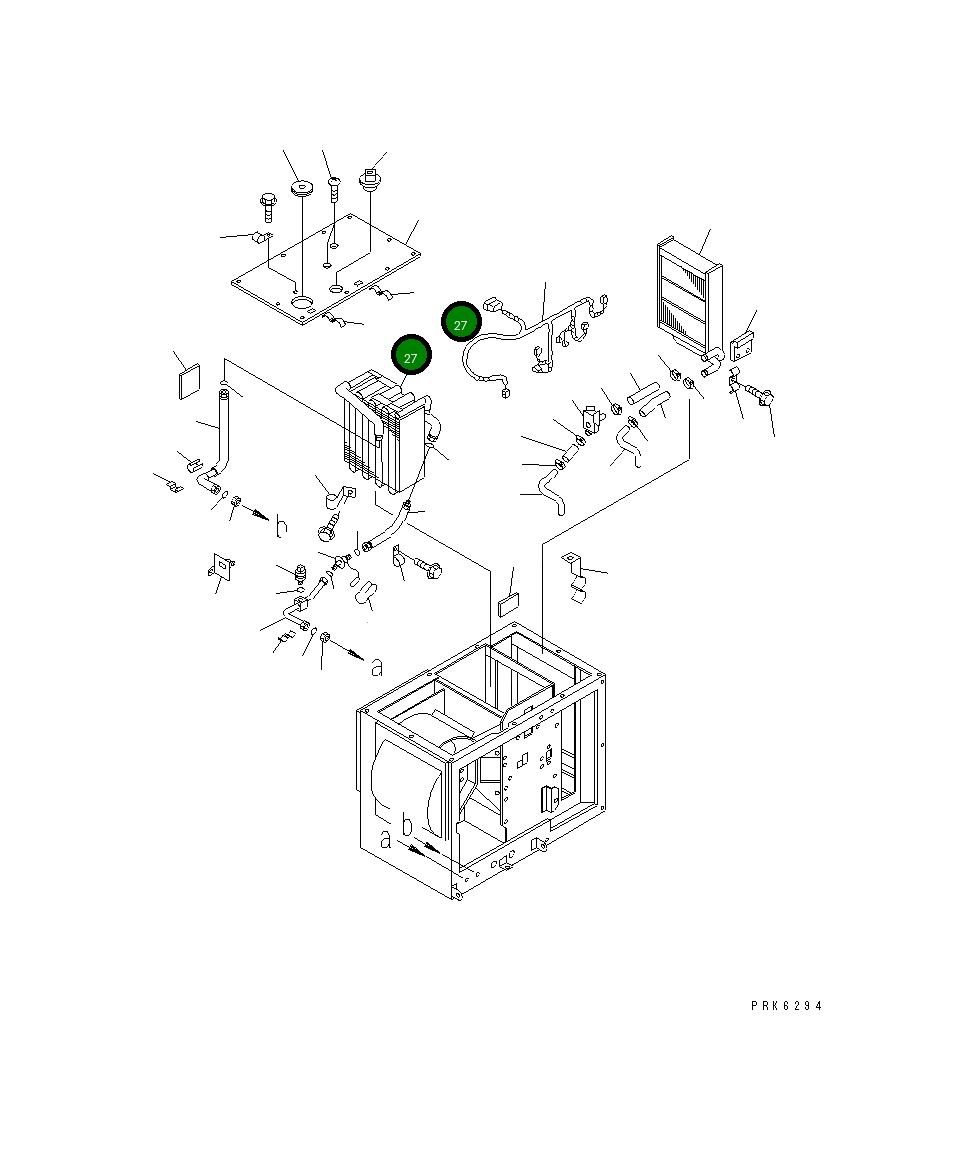 27

27

b

a

a b

PRK6294