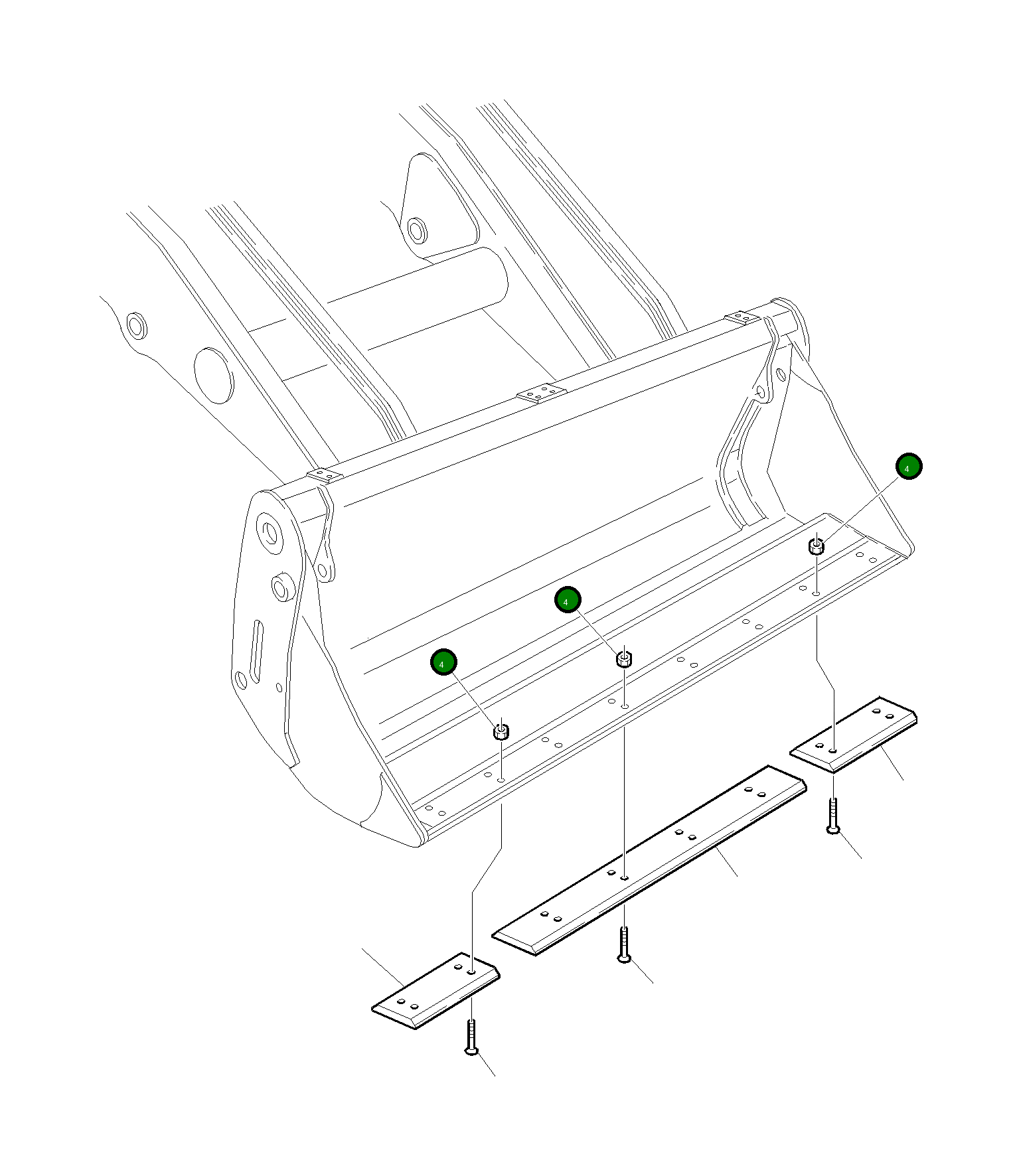 4

4

4