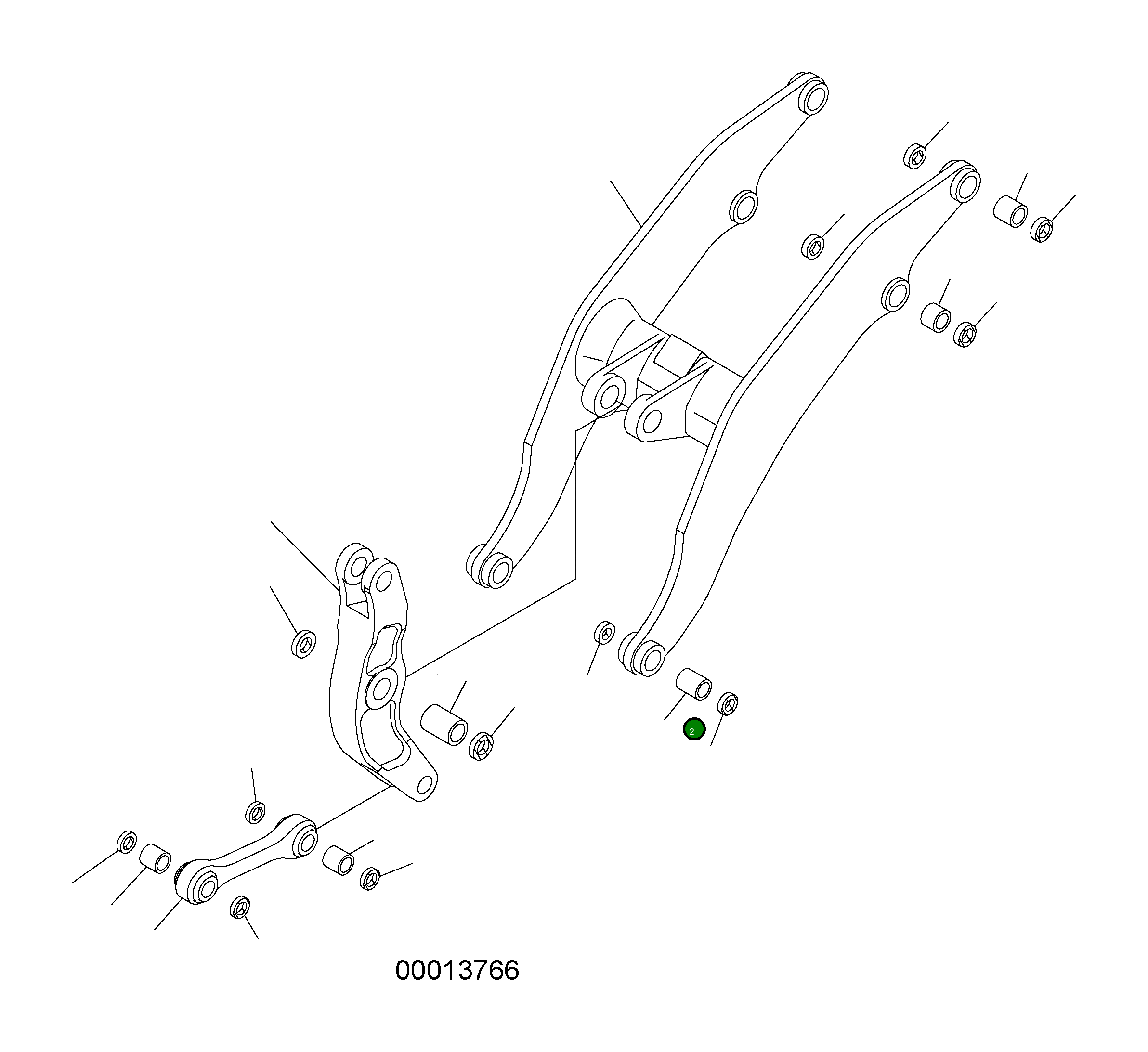 2

00013766