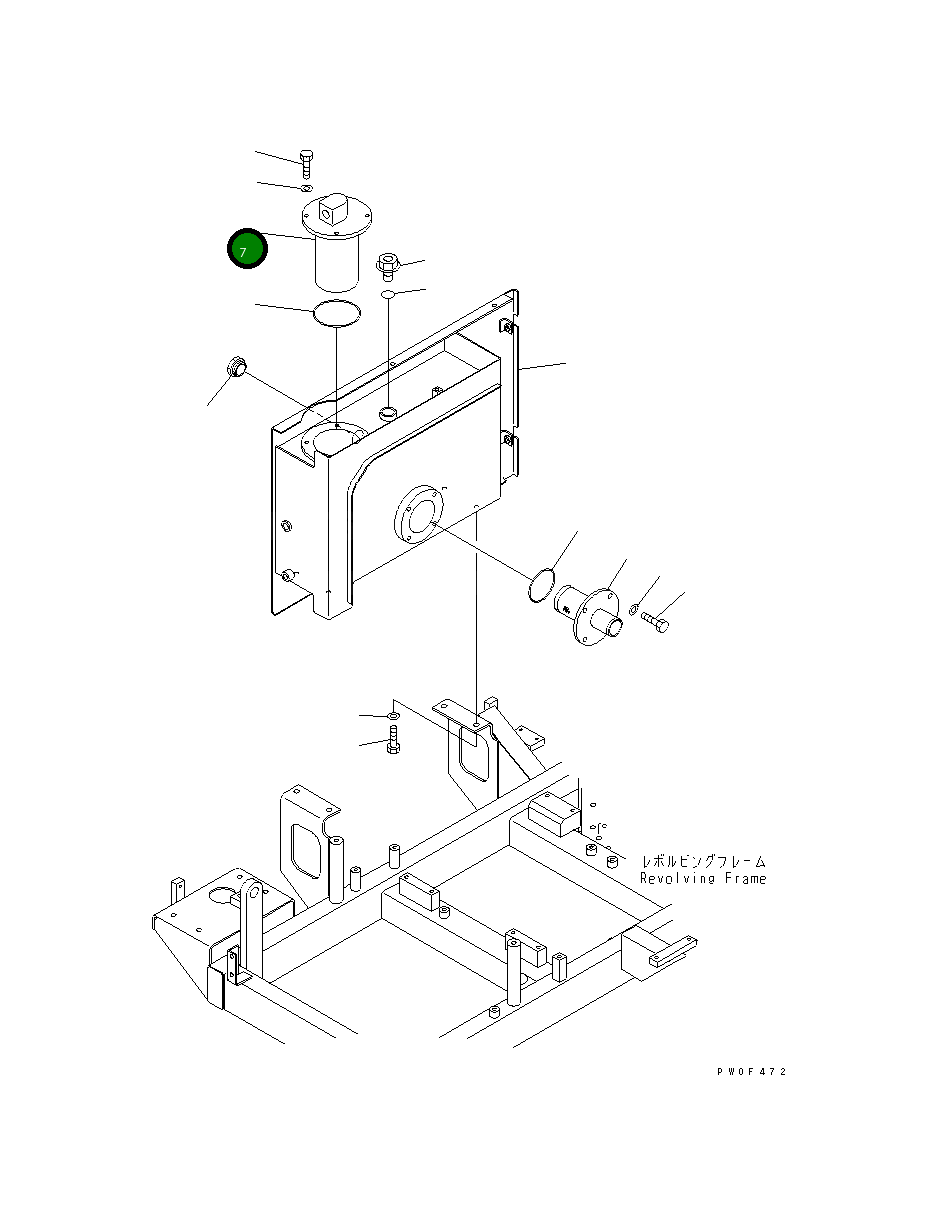 7

レボルビングフレーム
Revolving Frame

PW0F472