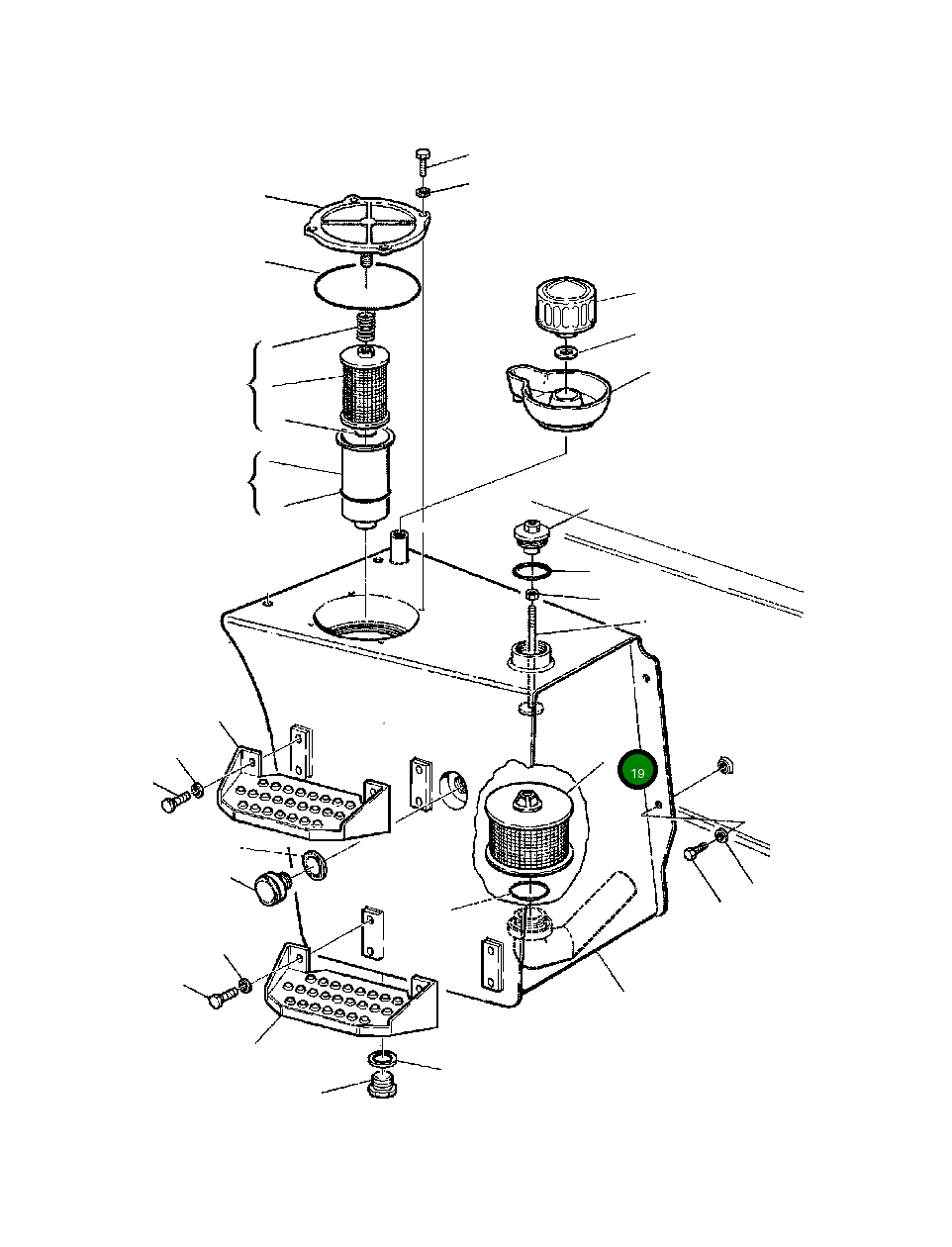 19