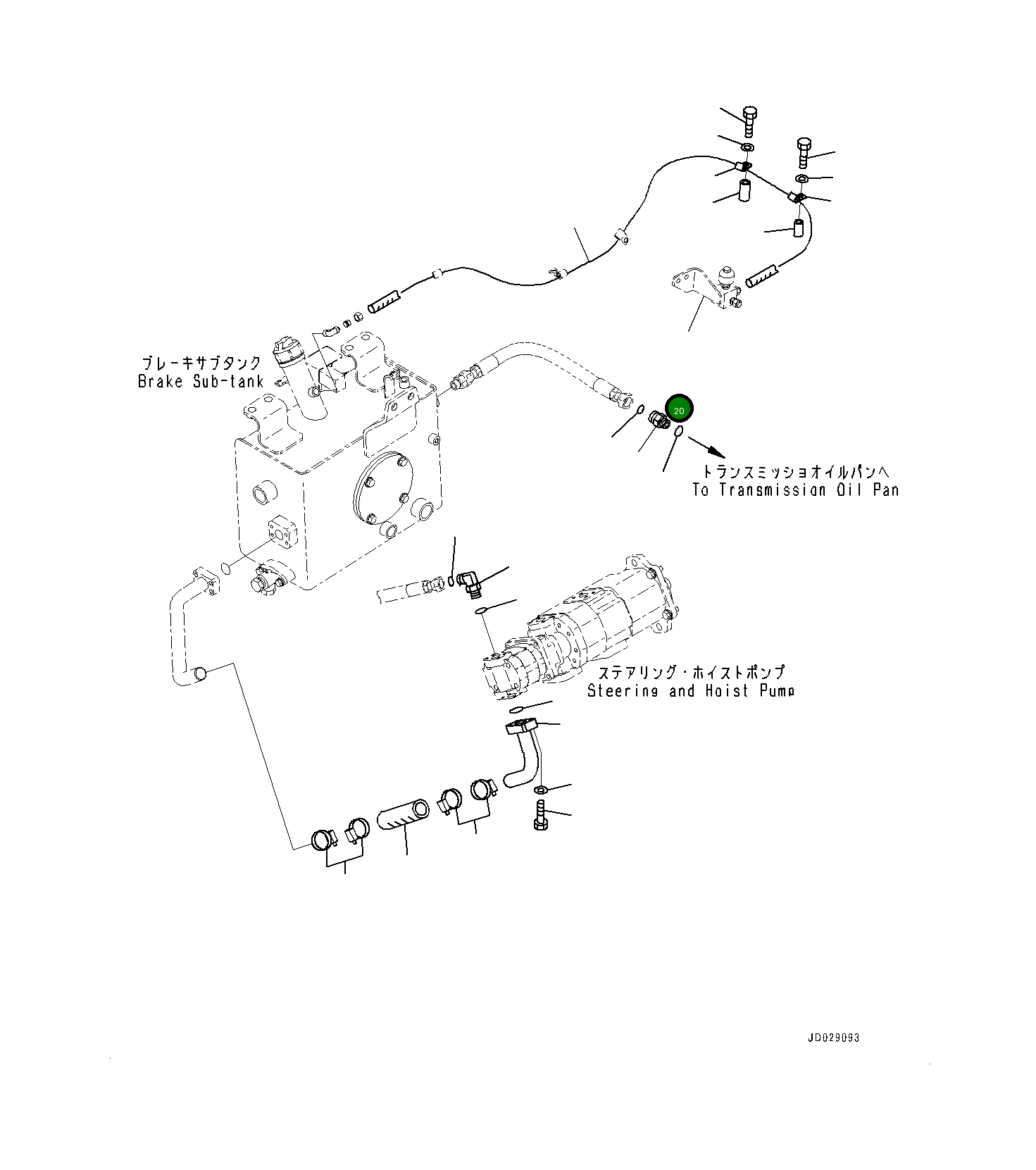 ブレーキサブタンク
Brake Sub-tank

20

トランスミッショオイルパンへ
To Transmission Oil Pan

ステアリング・ホイストポンプ
Steering and Hoist Pump

JD029093