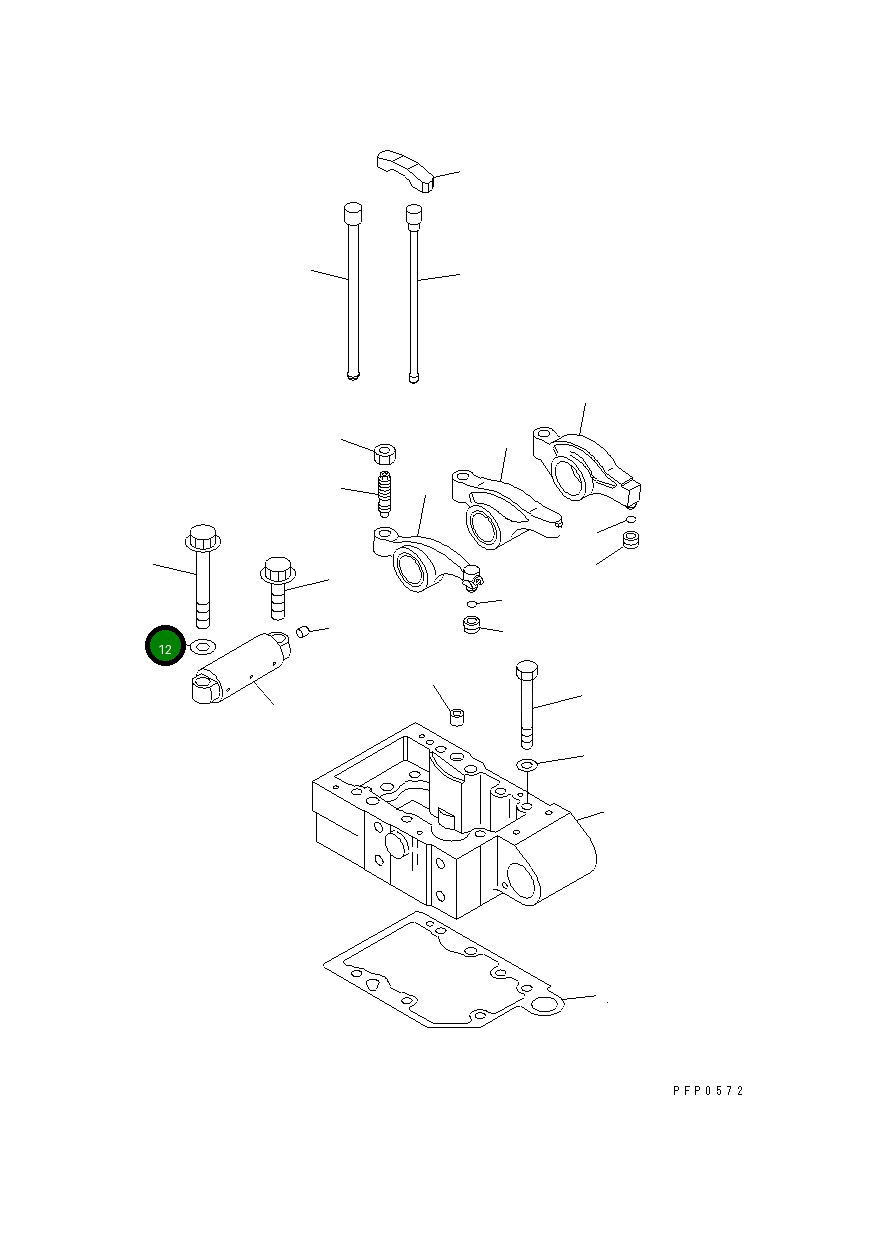 12

PFP0572