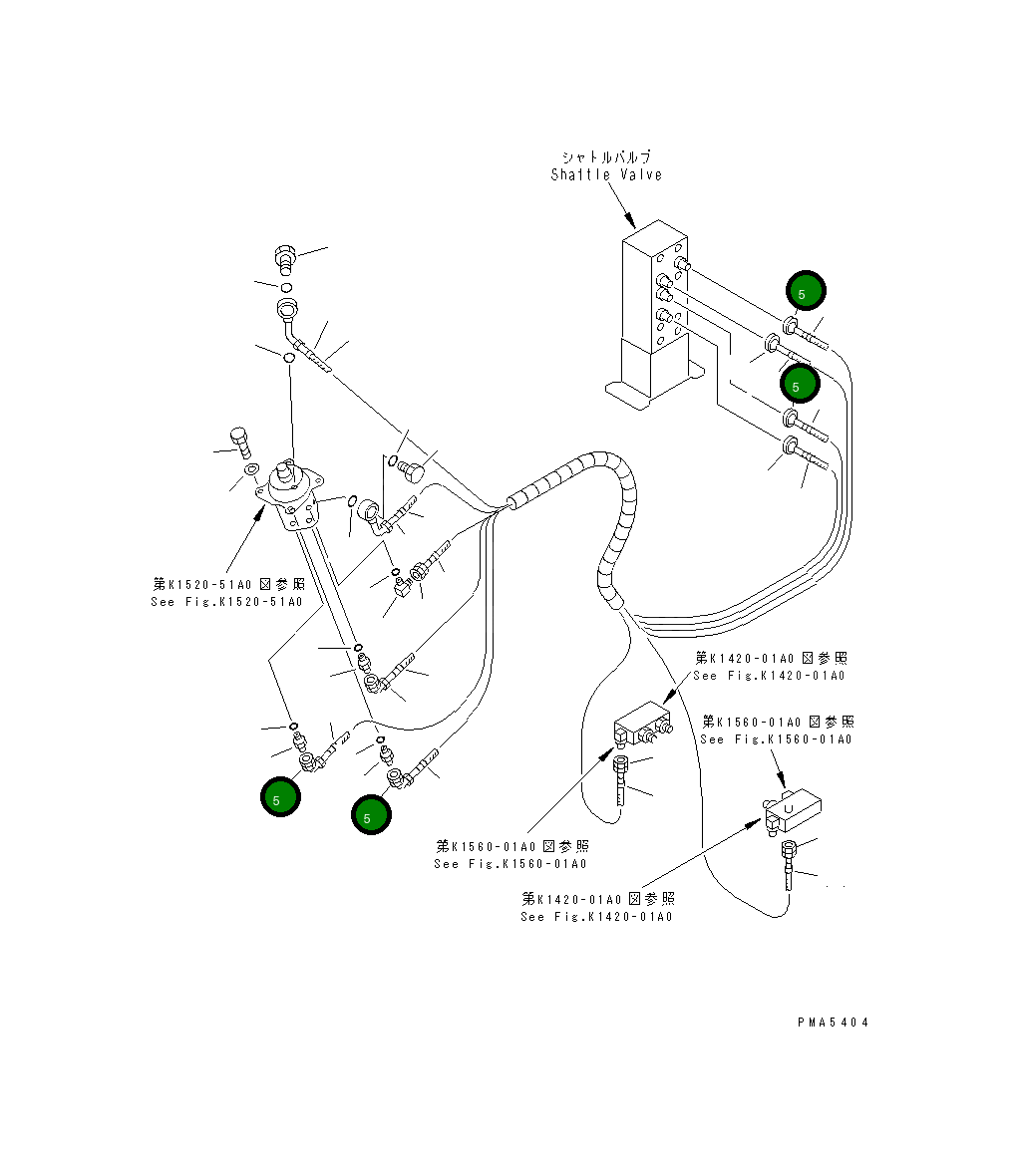 シャトルバルブ
Shattle Valve

5

5

第K1520-51A0図参照
See Fig.K1520-51A0

第K1420-01A0図参照
See Fig.K1420-01A0

第K1560-01A0図参照
See Fig.K1560-01A0

5

5

第K1560-01A0図参照
See Fig.K1560-01A0

第K1420-01A0図参照
See Fig.K1420-01A0

PMA5404