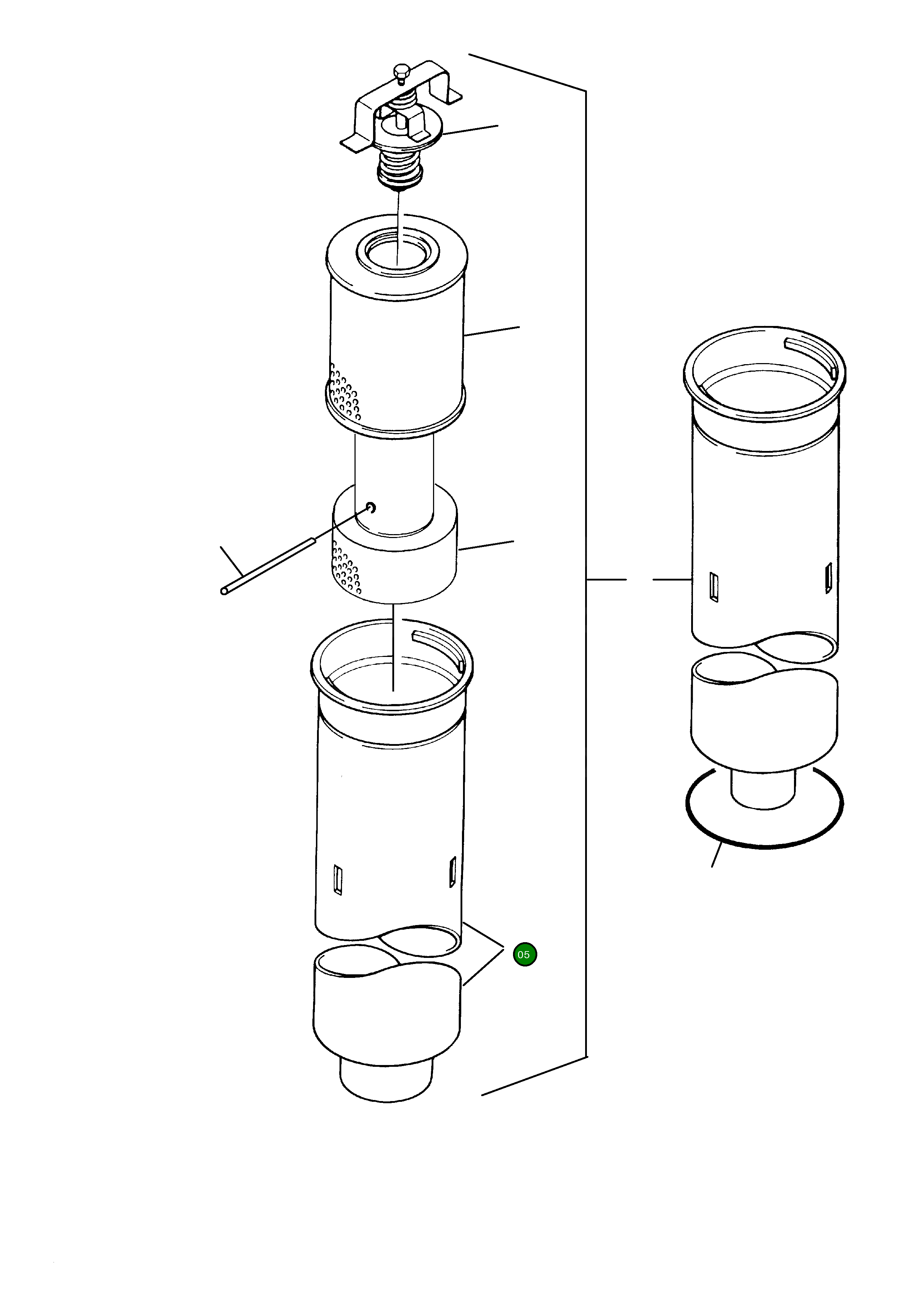 05