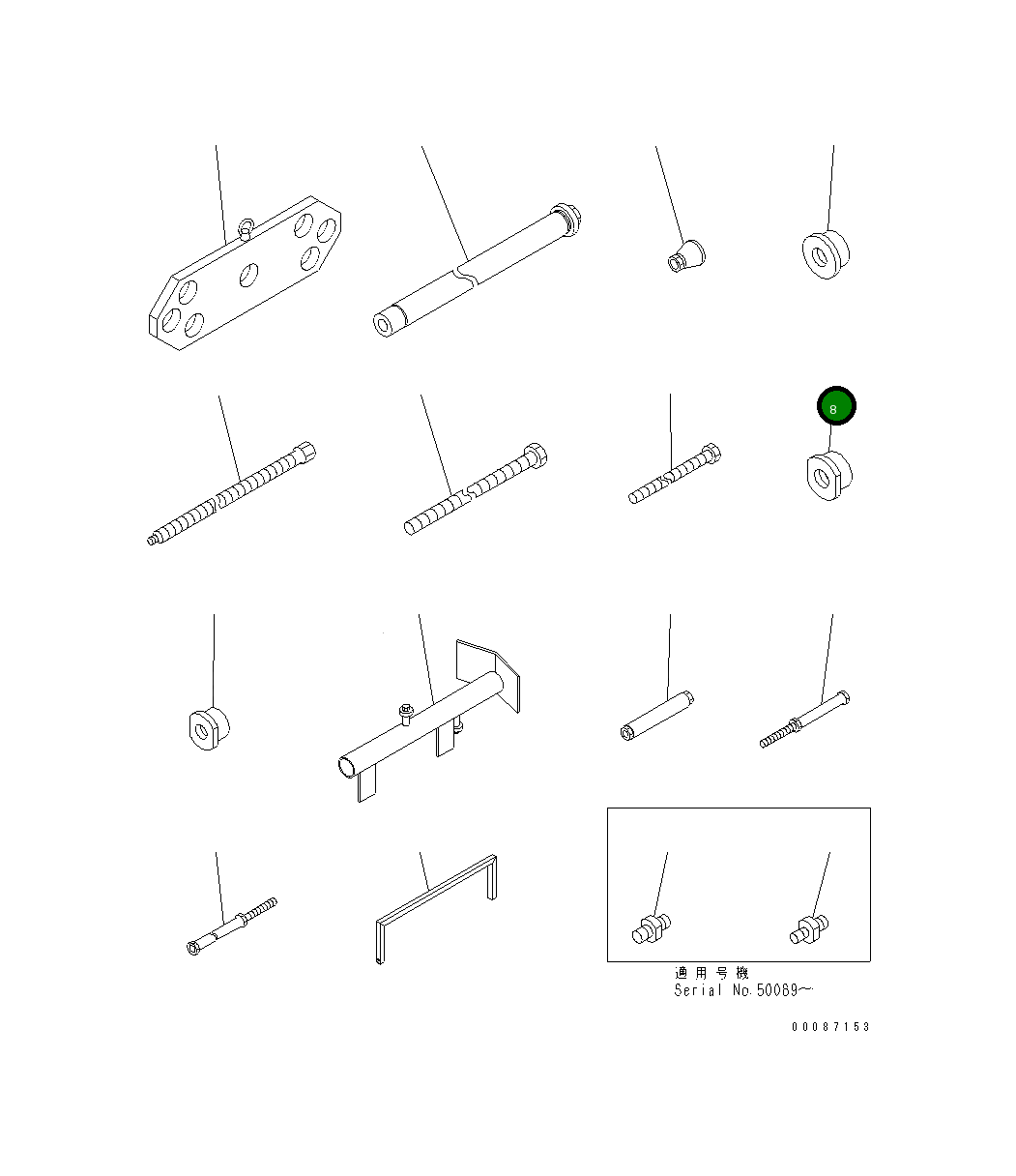 8

適用号機
Serial No.50069~

00087153