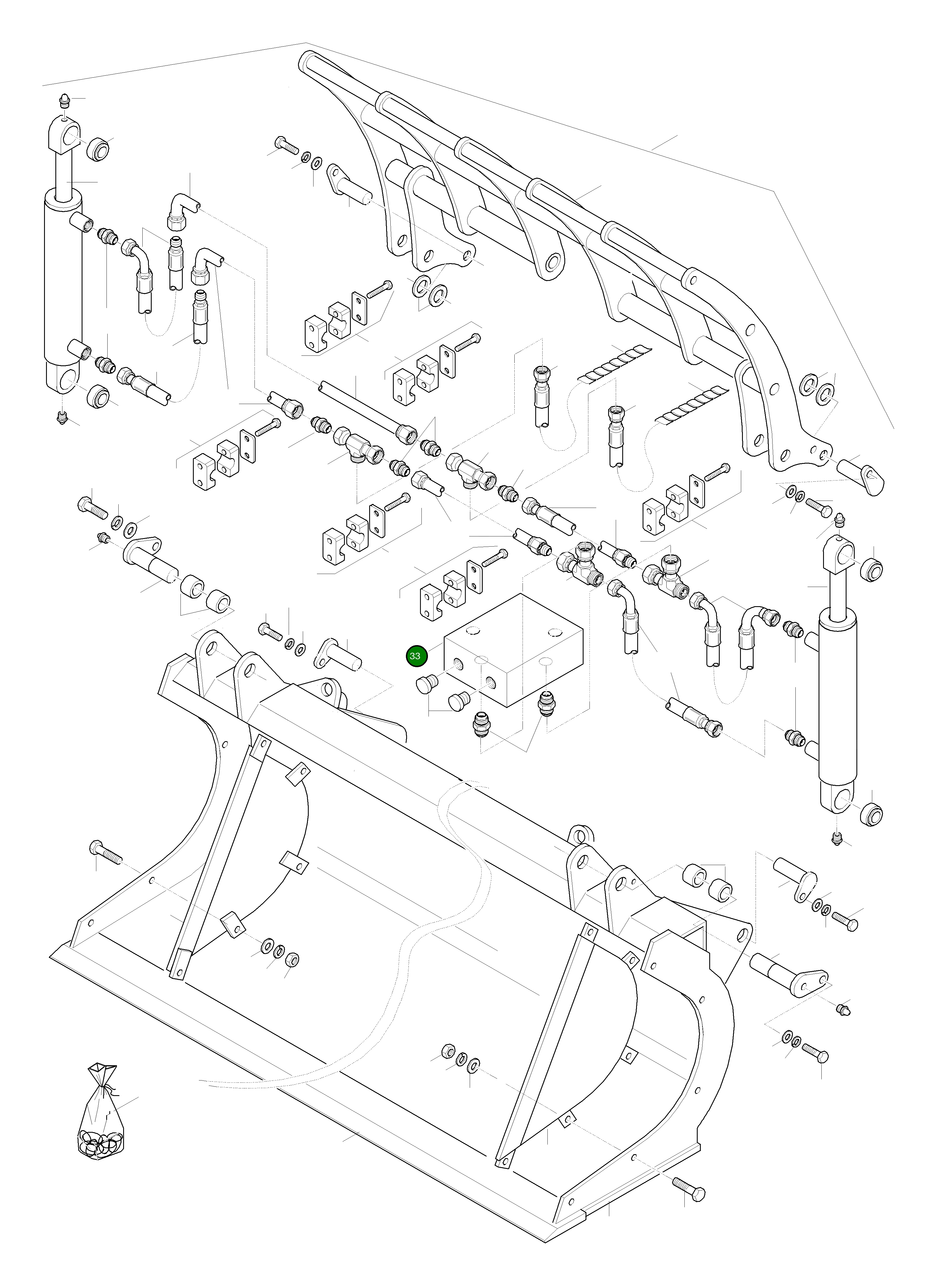 33