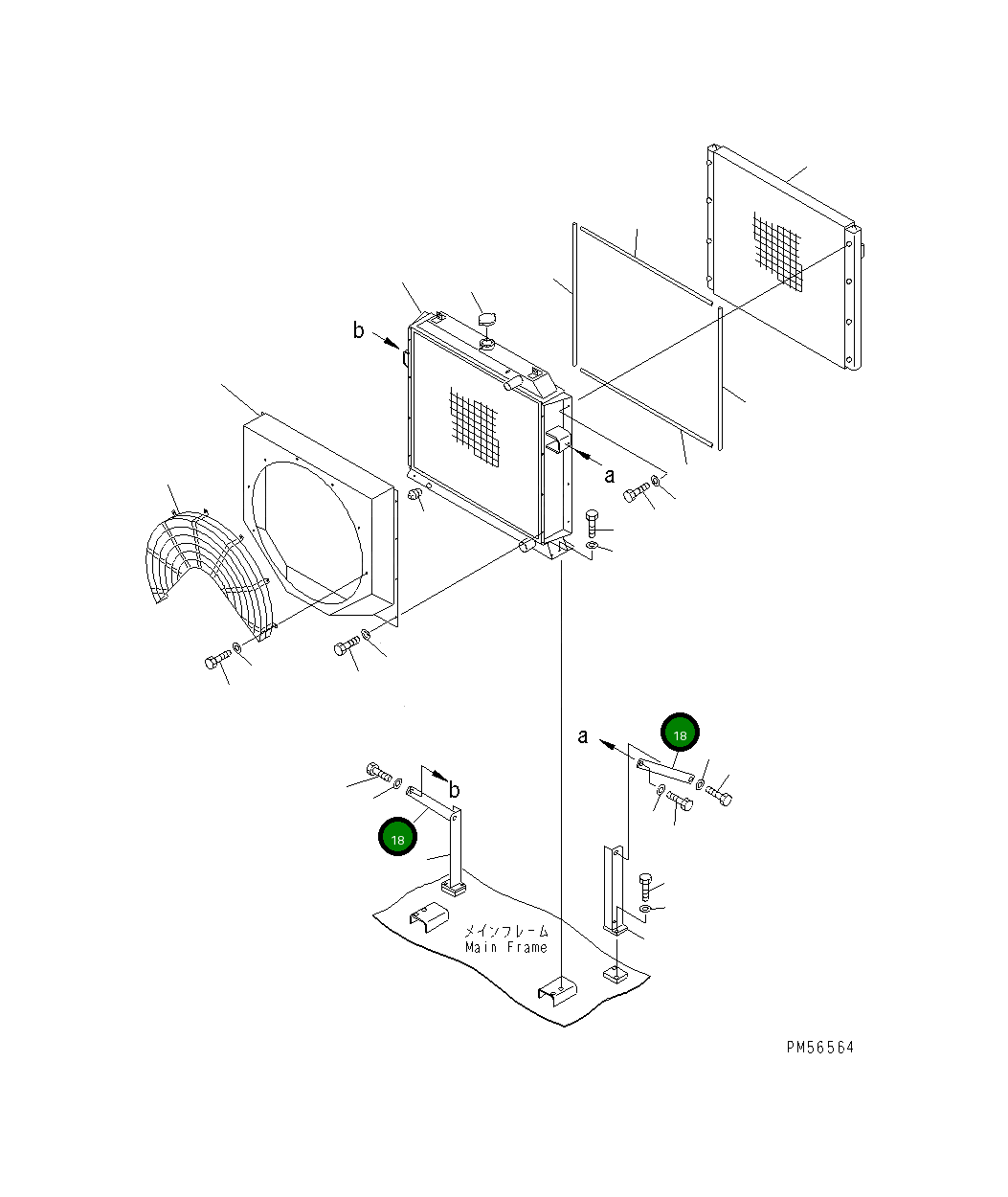 b
a
a
18
b
18
メインフレーム
Main Frame
PM56564